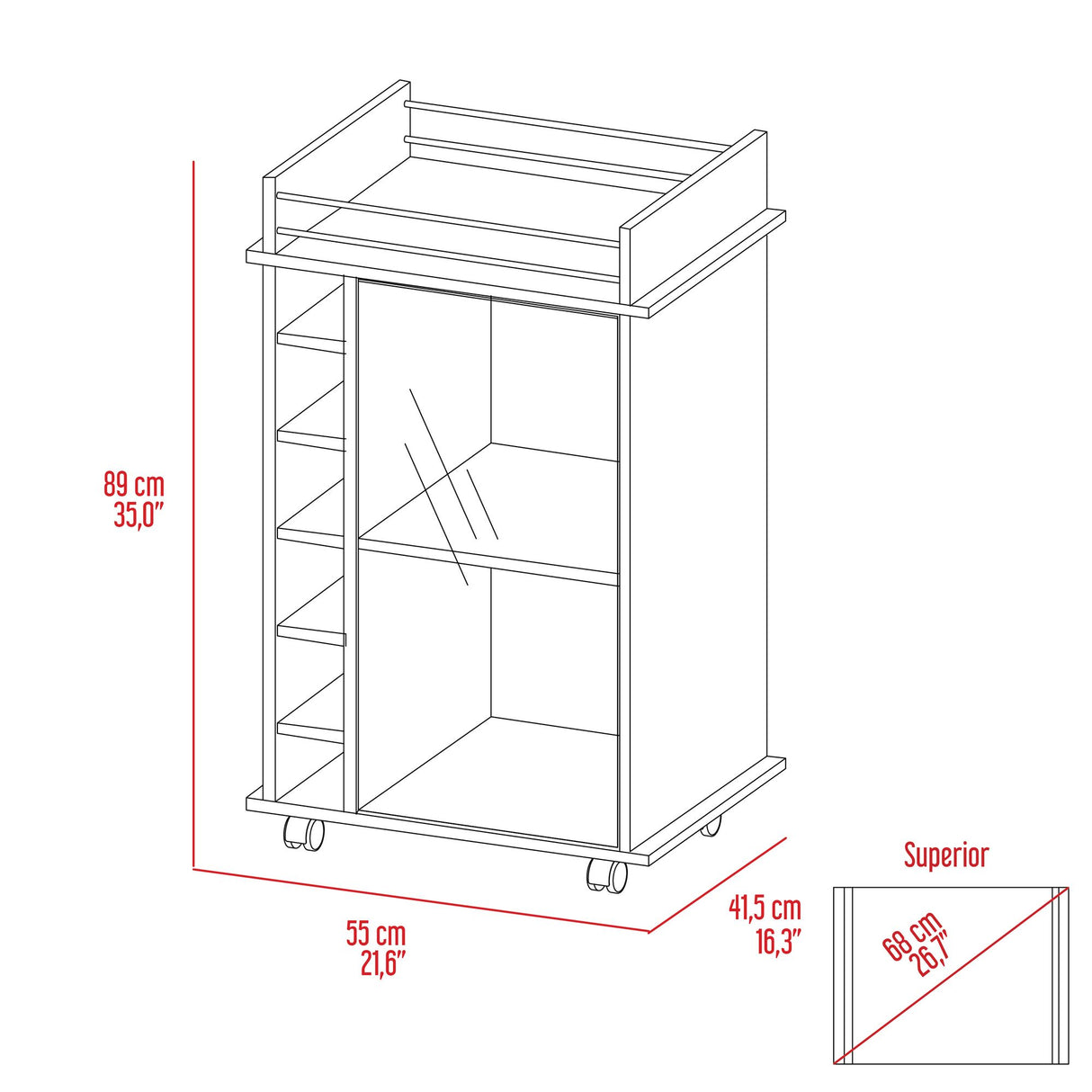 89 cm
35,0"

55 cm
21,6"

41,5 cm
16,3"

Superior

68 cm
26,7"