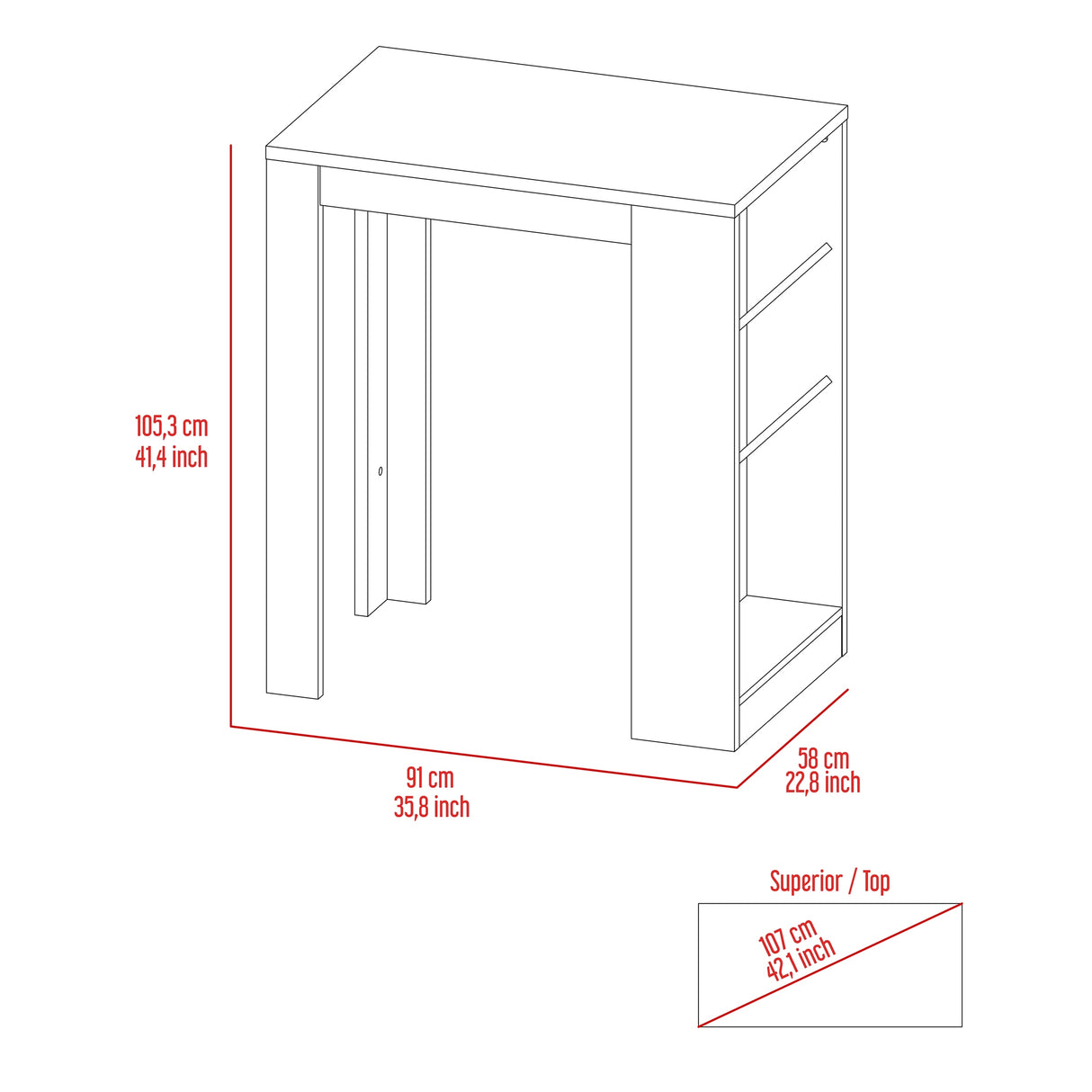 105,3 cm
41,4 inch

91 cm
35,8 inch

58 cm
22,8 inch

Superior / Top

107 cm
42,1 inch