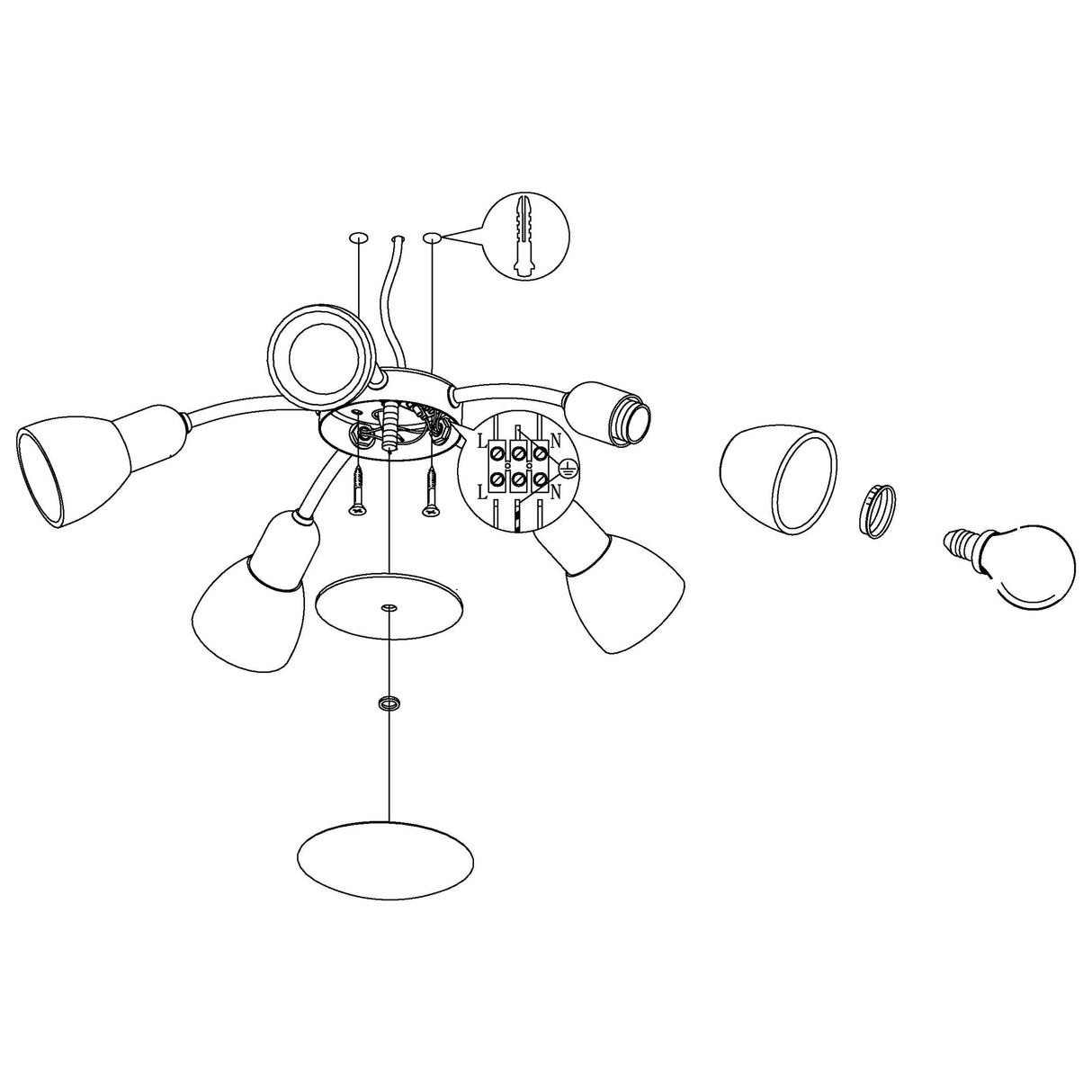 L
N
L
N