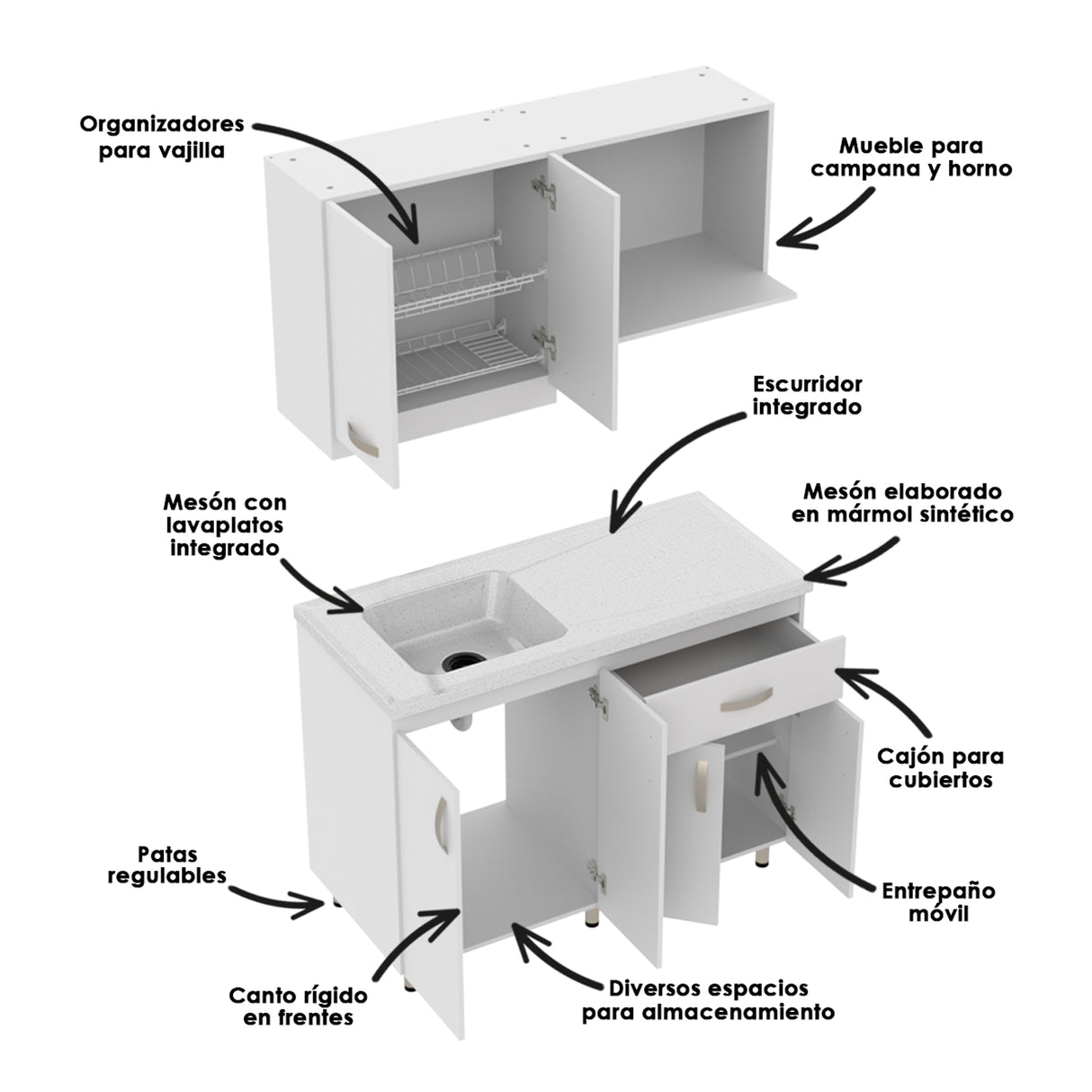 Organizadores para vajilla

Mueble para campana y horno

Escurridor integrado

Mesón con lavaplatos integrado

Mesón elaborado en mármol sintético

Cajón para cubiertos

Patas regulables

Entrepaño móvil

Canto rígido en frentes

Diversos espacios para almacenamiento