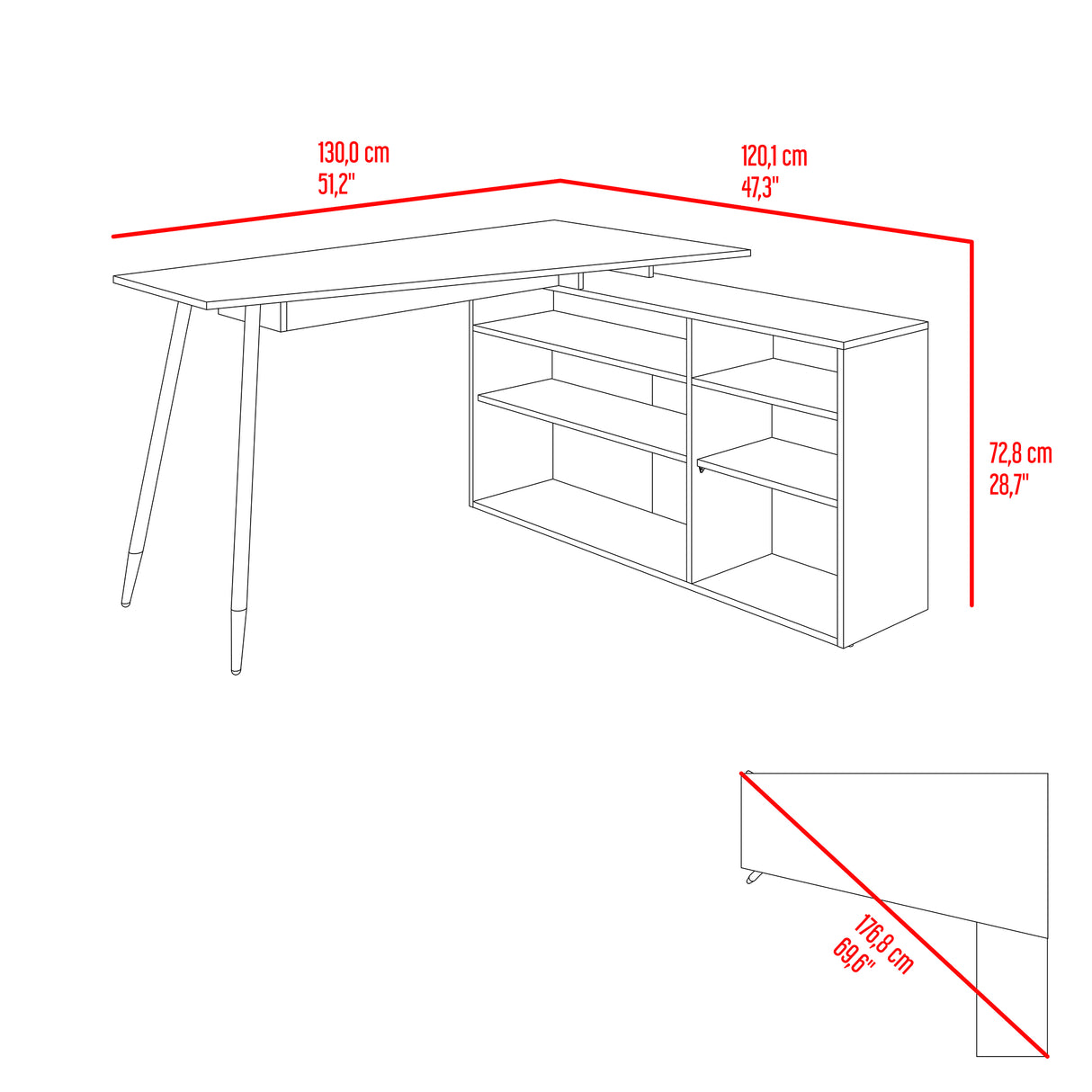 130,0 cm
51,2"

120,1 cm
47,3"

72,8 cm
28,7"

176,8 cm
69,6"