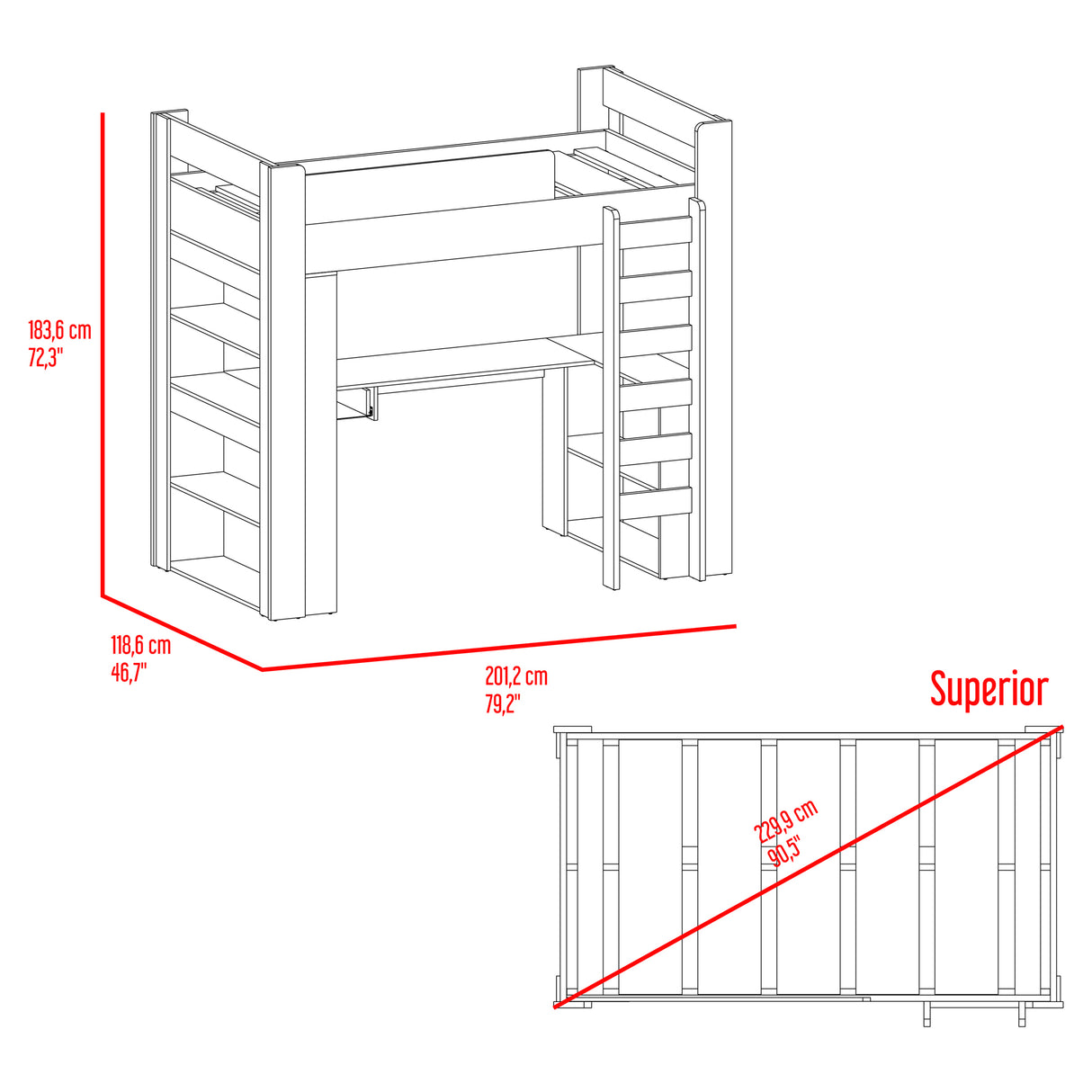 183,6 cm
72,3"

118,6 cm
46,7"

201,2 cm
79,2"

Superior

229,9 cm
90,5"