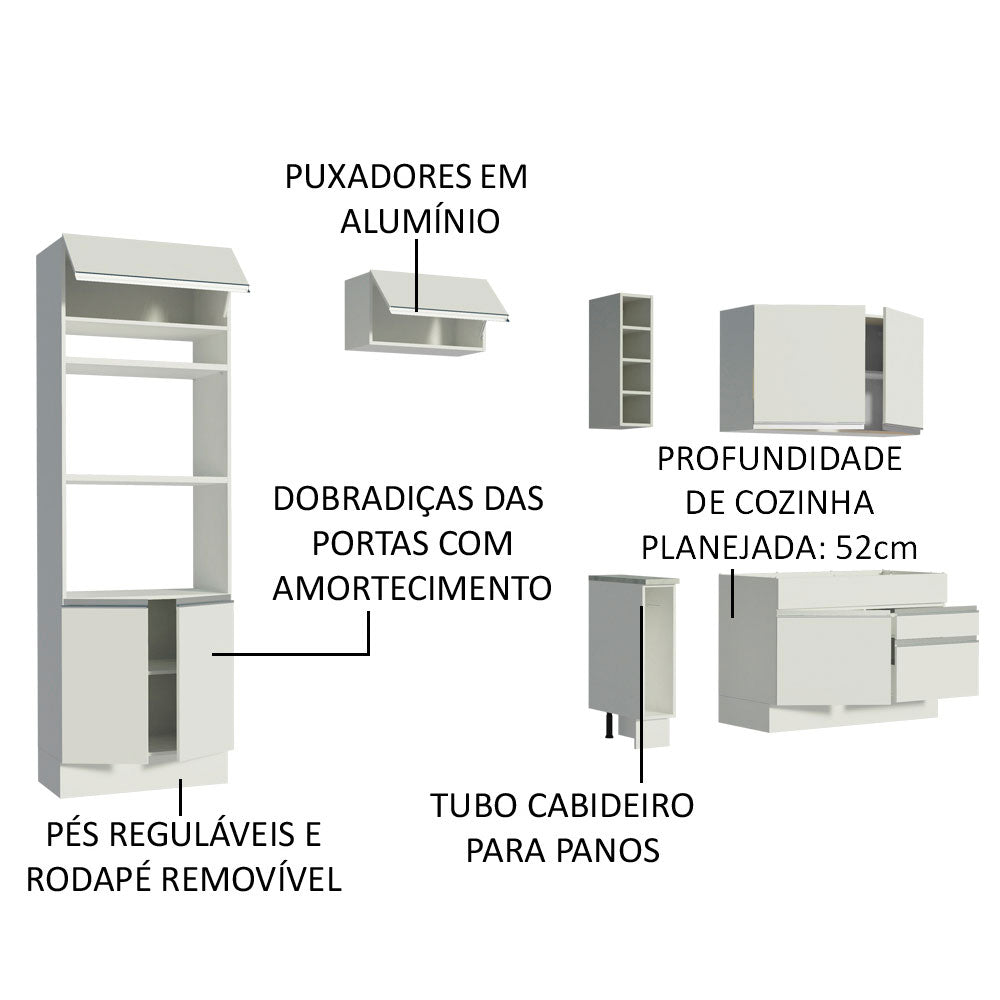 PUXADORES EM ALUMÍNIO

DOBRADIÇAS DAS PORTAS COM AMORTECIMENTO

PROFUNDIDADE DE COZINHA PLANEJADA: 52cm

PÉS REGULÁVEIS E RODAPÉ REMOVÍVEL

TUBO CABIDEIRO PARA PANOS