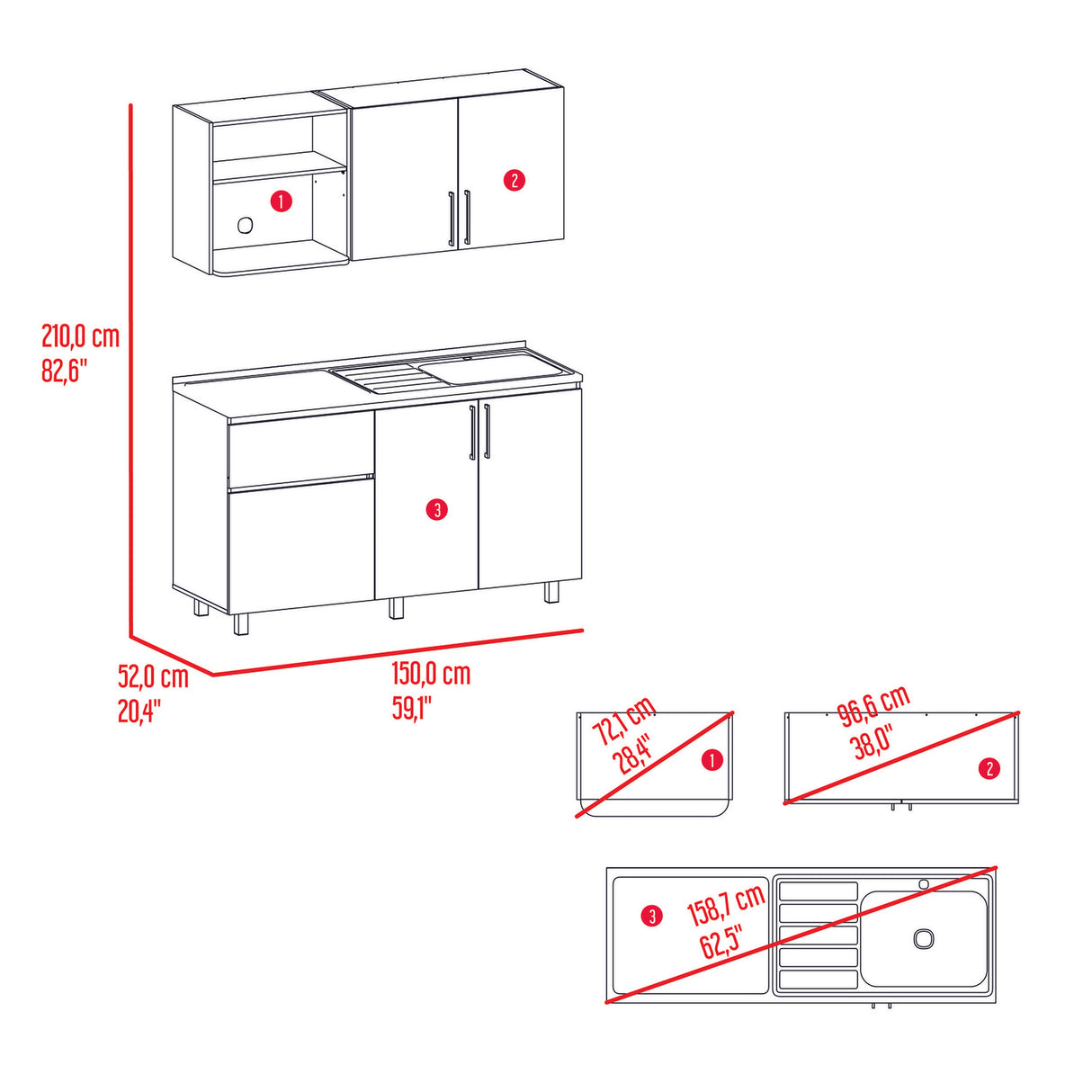 1

2

210,0 cm
82,6"

3

52,0 cm
20,4"

150,0 cm
59,1"

72,1 cm
28,4"

1

96,6 cm
38,0"

2

3

158,7 cm
62,5"