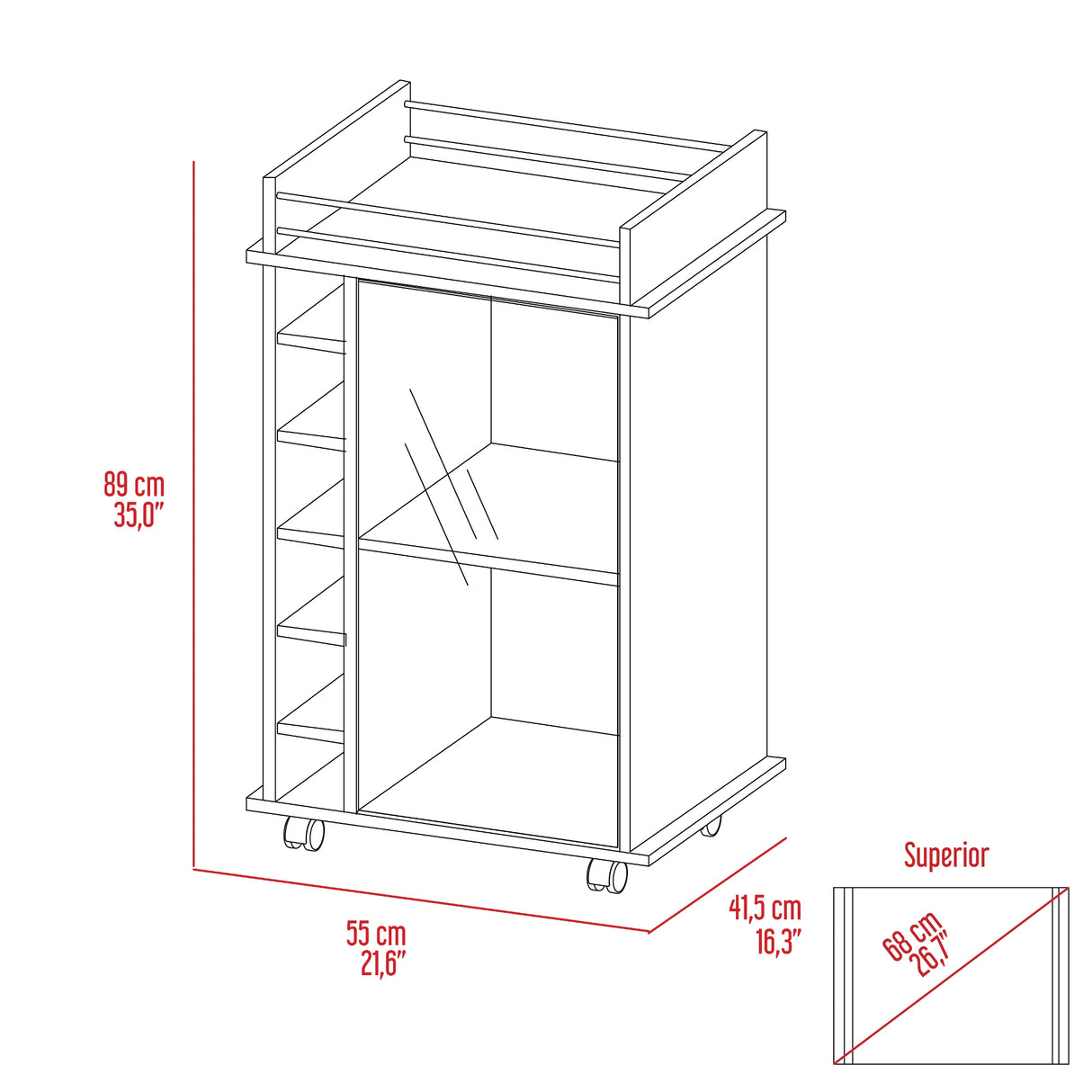 89 cm
35,0"

55 cm
21,6"

41,5 cm
16,3"

Superior

68 cm
26,7"