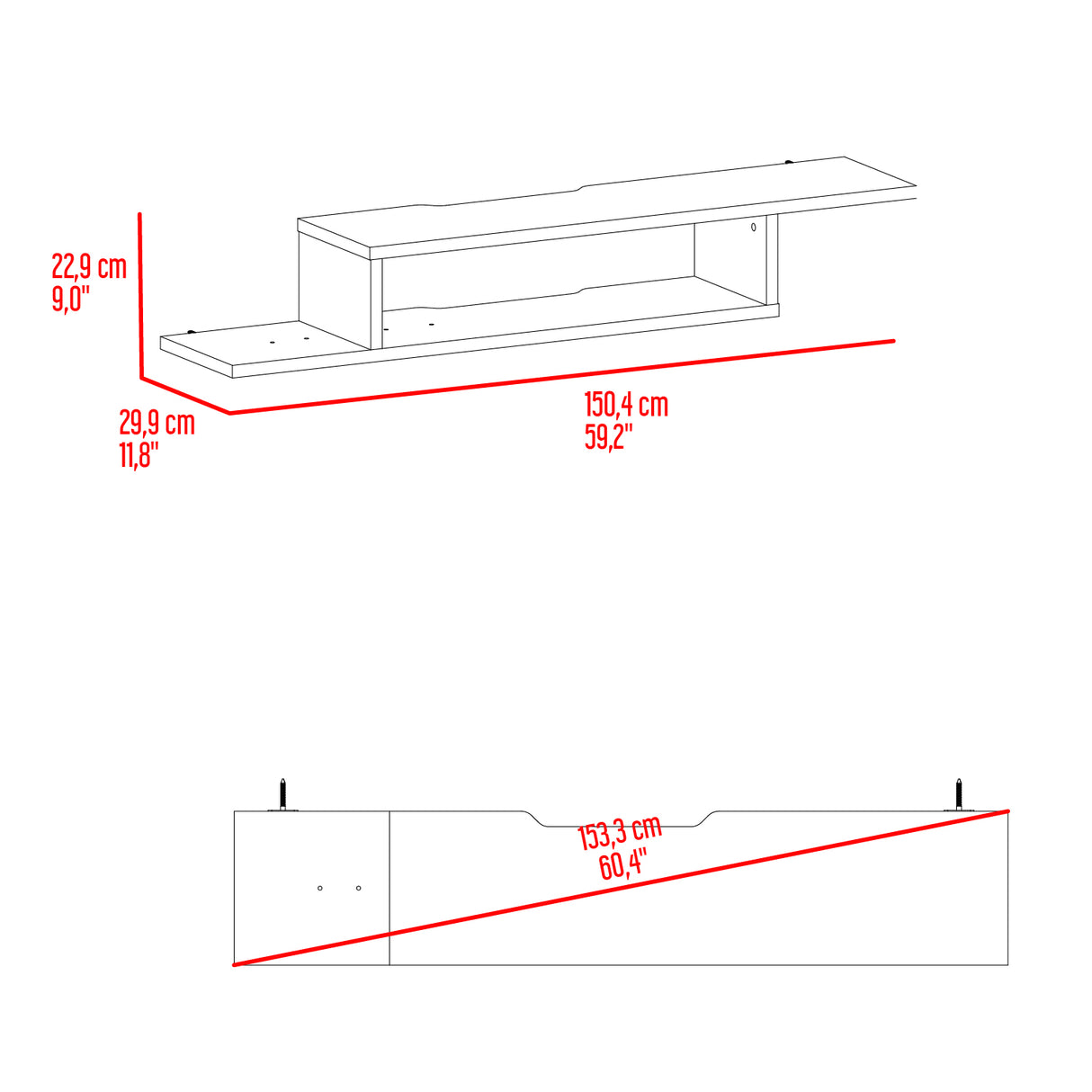 22,9 cm
9,0"

29,9 cm
11,8"

150,4 cm
59,2"

153,3 cm
60,4"