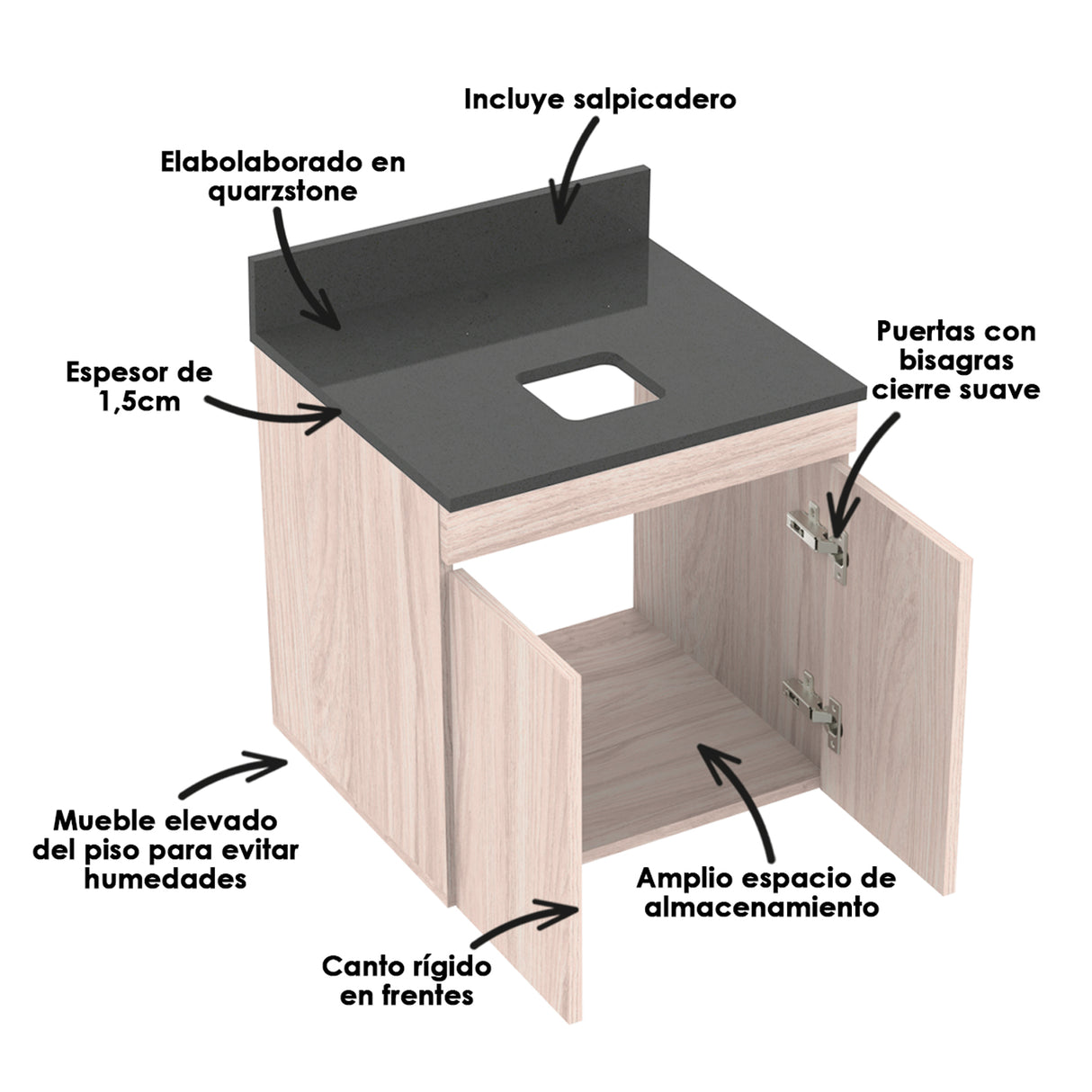 Incluye salpicadero

Elabolaborado en quarzstone

Espesor de 1,5cm

Puertas con bisagras cierre suave

Mueble elevado del piso para evitar humedades

Amplio espacio de almacenamiento

Canto rígido en frentes