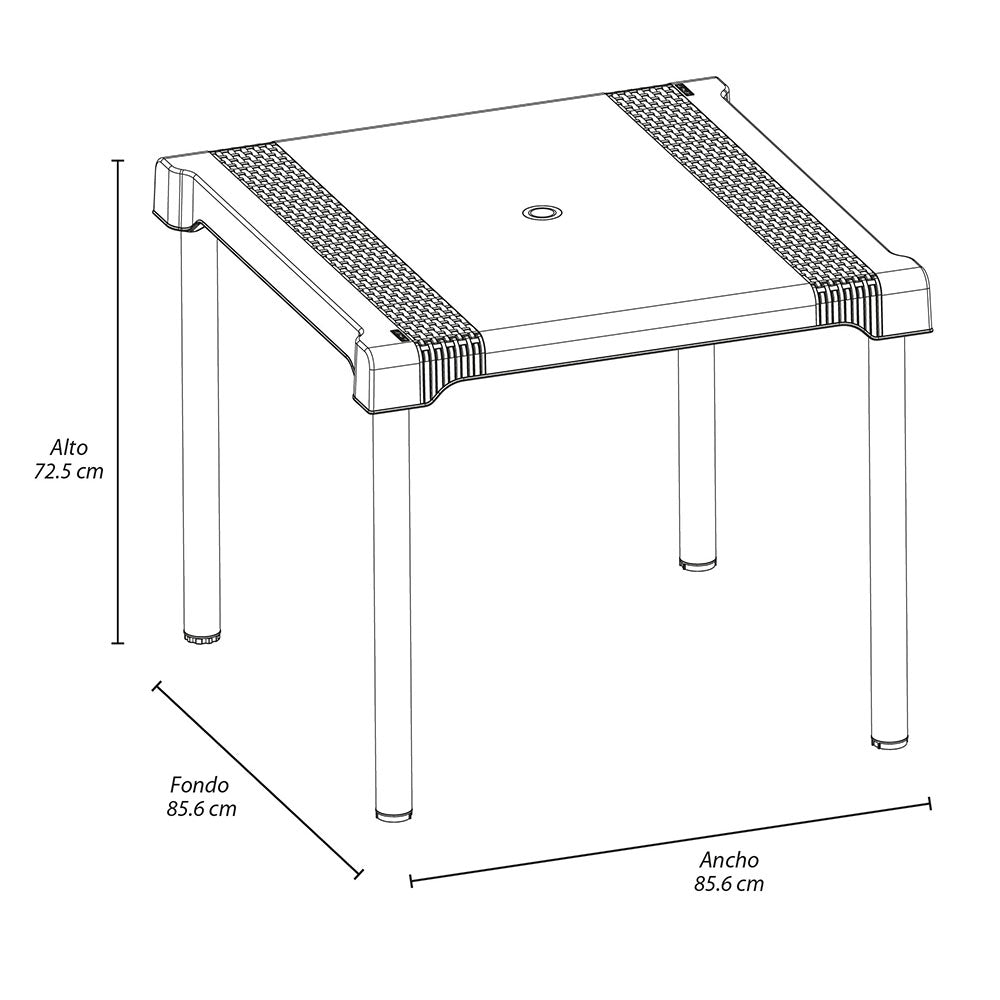 Alto
72.5 cm

Fondo
85.6 cm

Ancho
85.6 cm