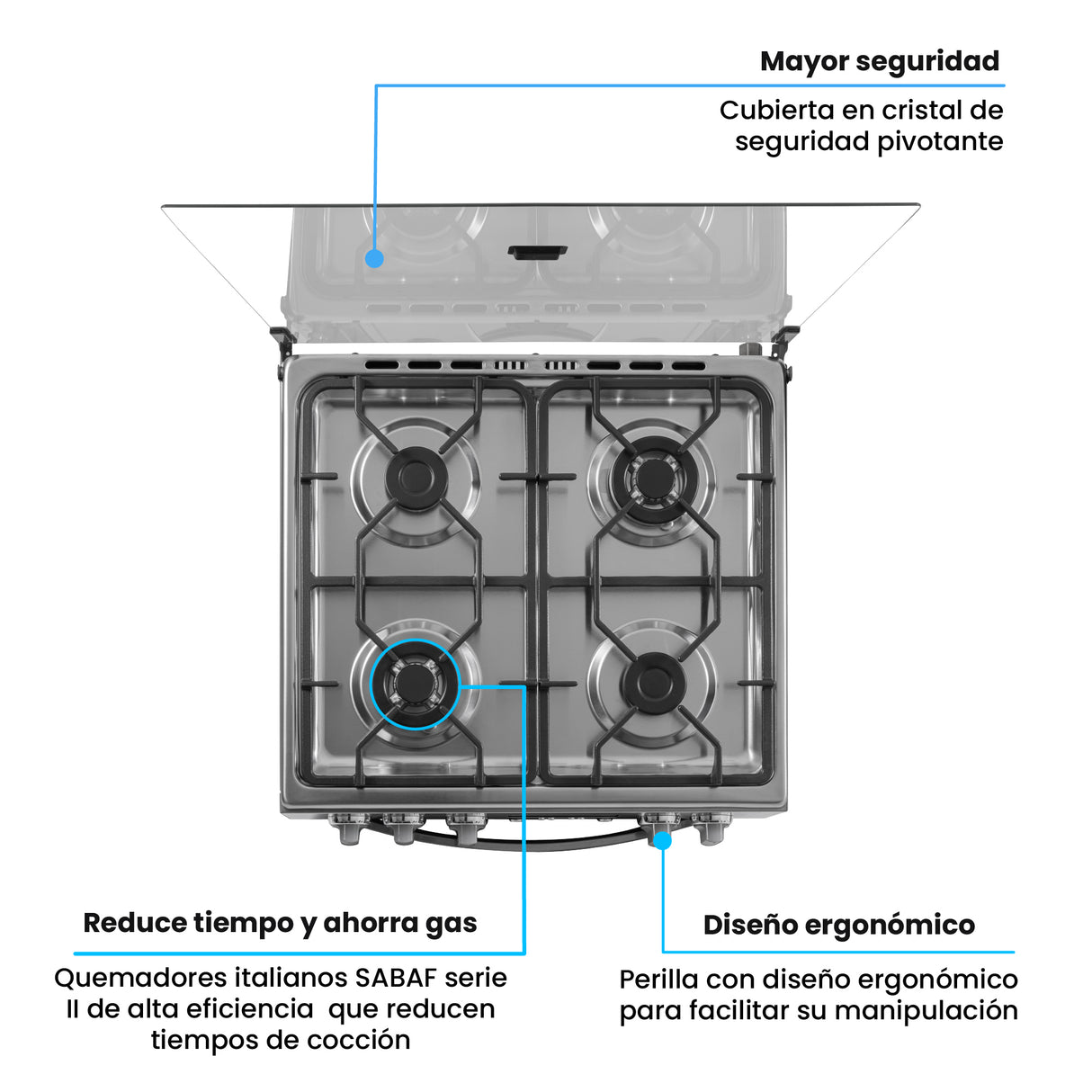 Mayor seguridad

Cubierta en cristal de seguridad pivotante

Reduce tiempo y ahorra gas

Quemadores italianos SABAF serie II de alta eficiencia que reducen tiempos de cocción

Diseño ergonómico

Perilla con diseño ergonómico para facilitar su manipulación