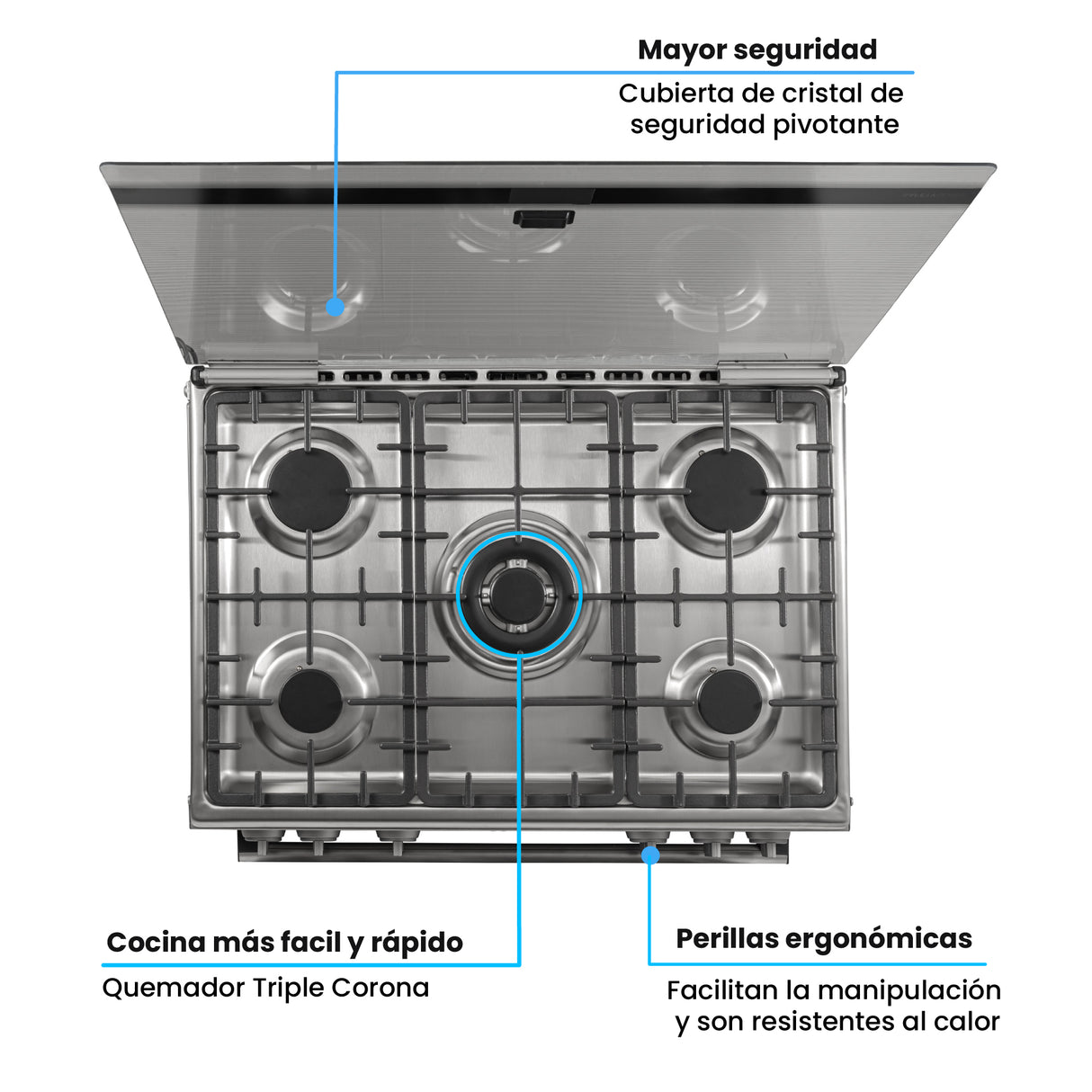 Mayor seguridad

Cubierta de cristal de seguridad pivotante

Cocina más facil y rápido

Quemador Triple Corona

Perillas ergonómicas

Facilitan la manipulación y son resistentes al calor