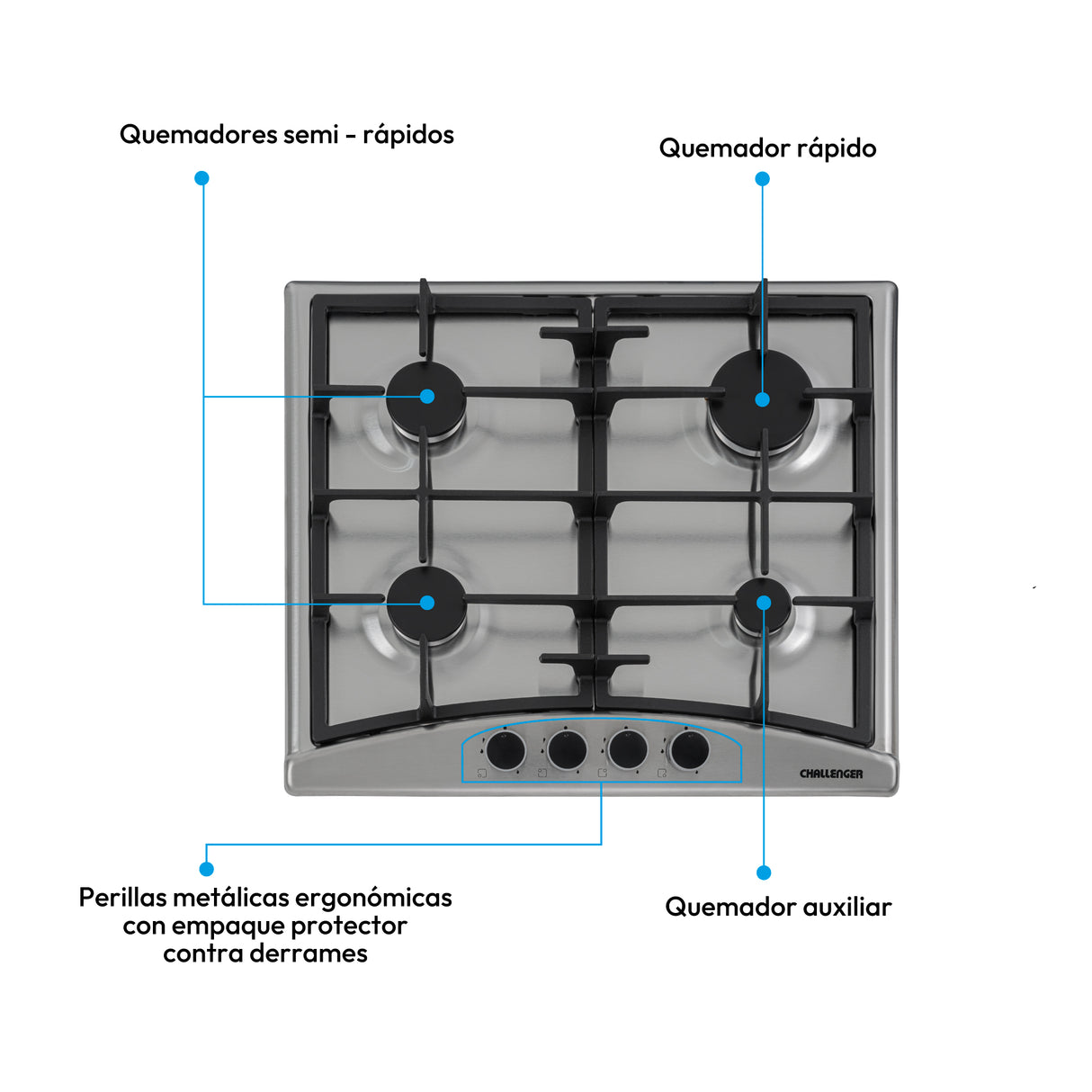 Quemadores semi - rápidos

Quemador rápido

CHALLENGER

Perillas metálicas ergonómicas con empaque protector contra derrames

Quemador auxiliar