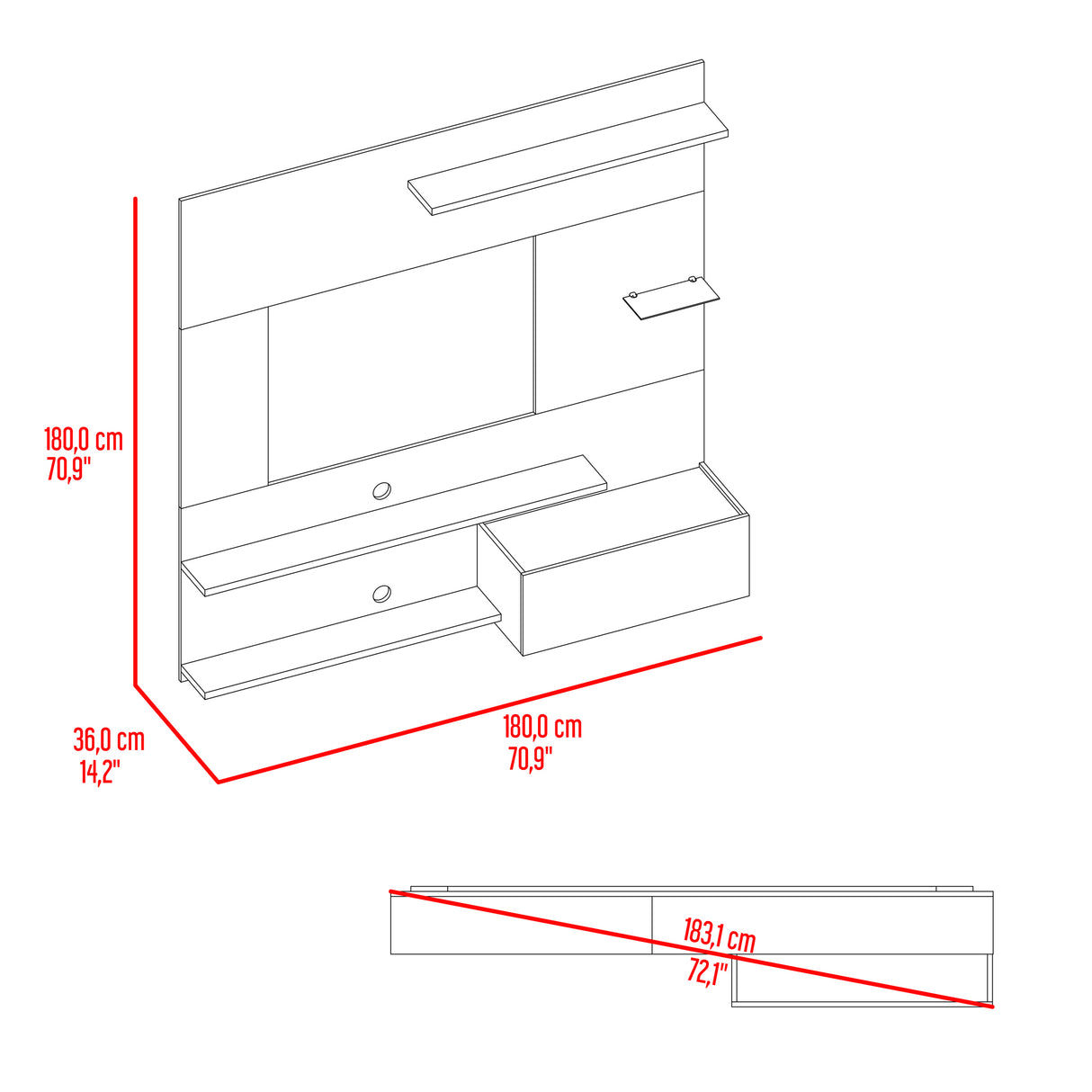 180,0 cm
70,9"

36,0 cm
14,2"

180,0 cm
70,9"

183,1 cm
72,1"