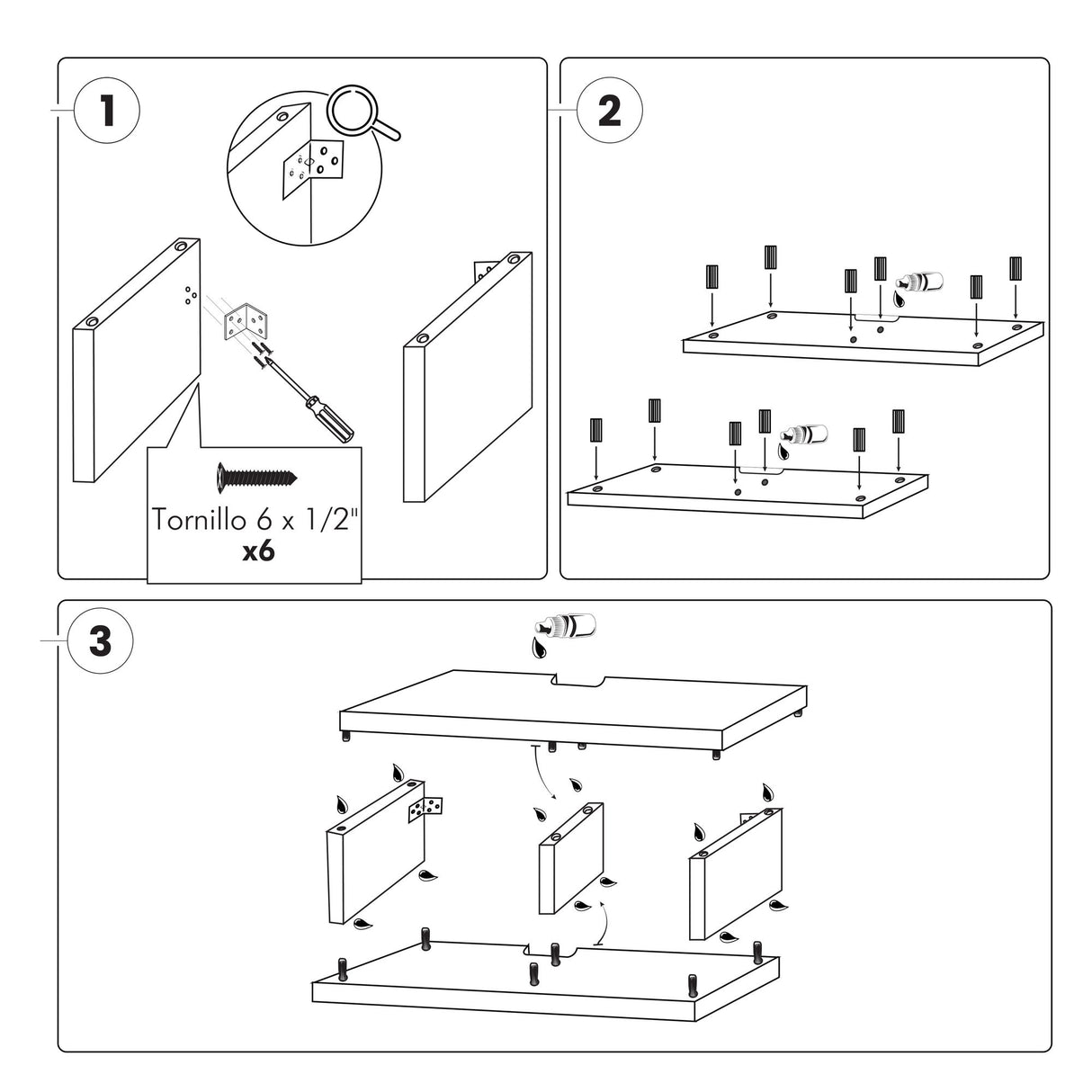 1

Tornillo 6 x 1/2"
x6

2

3