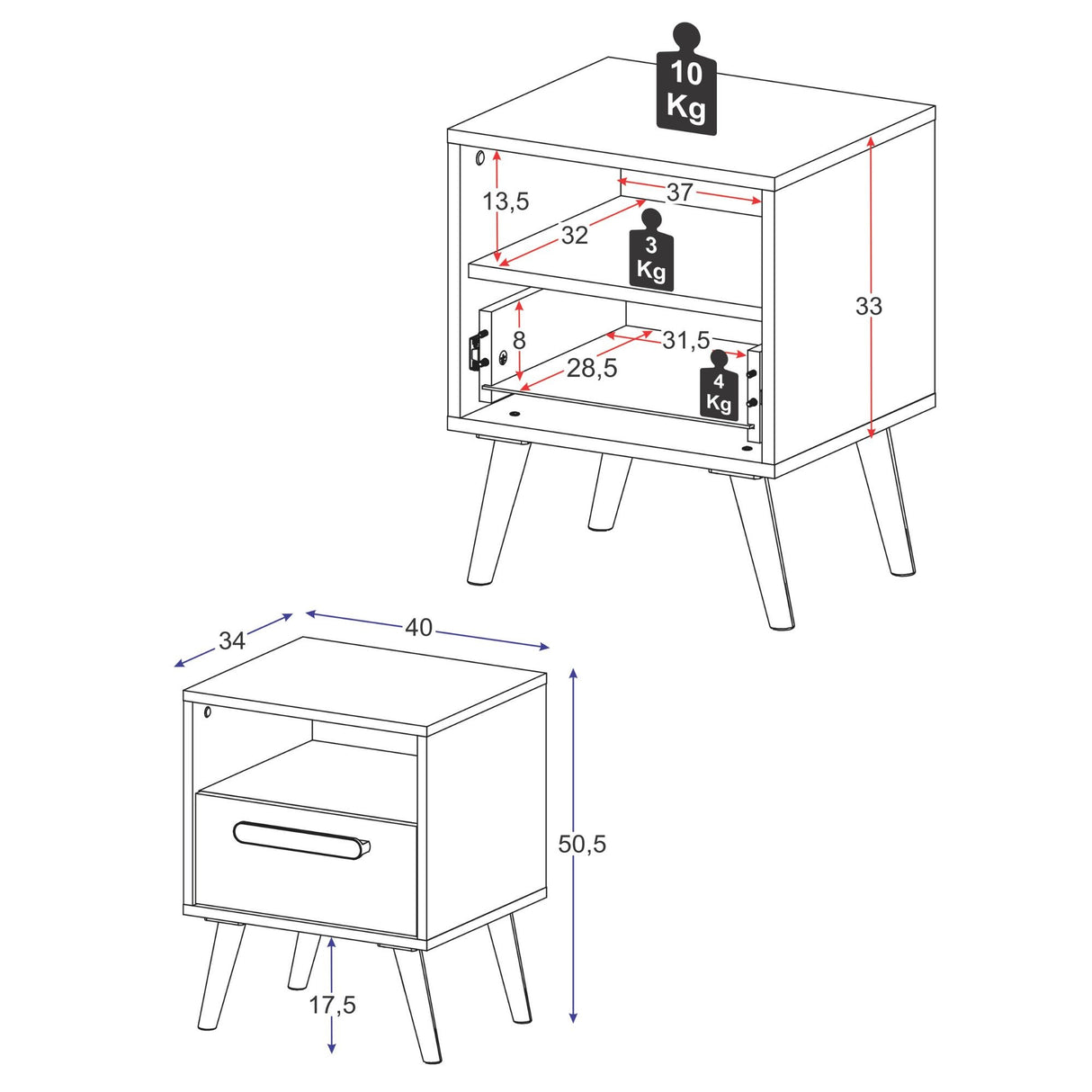 10 Kg

13,5

37

32

3 Kg

33

8

31,5

28,5

4 Kg

34

40

50,5

17,5