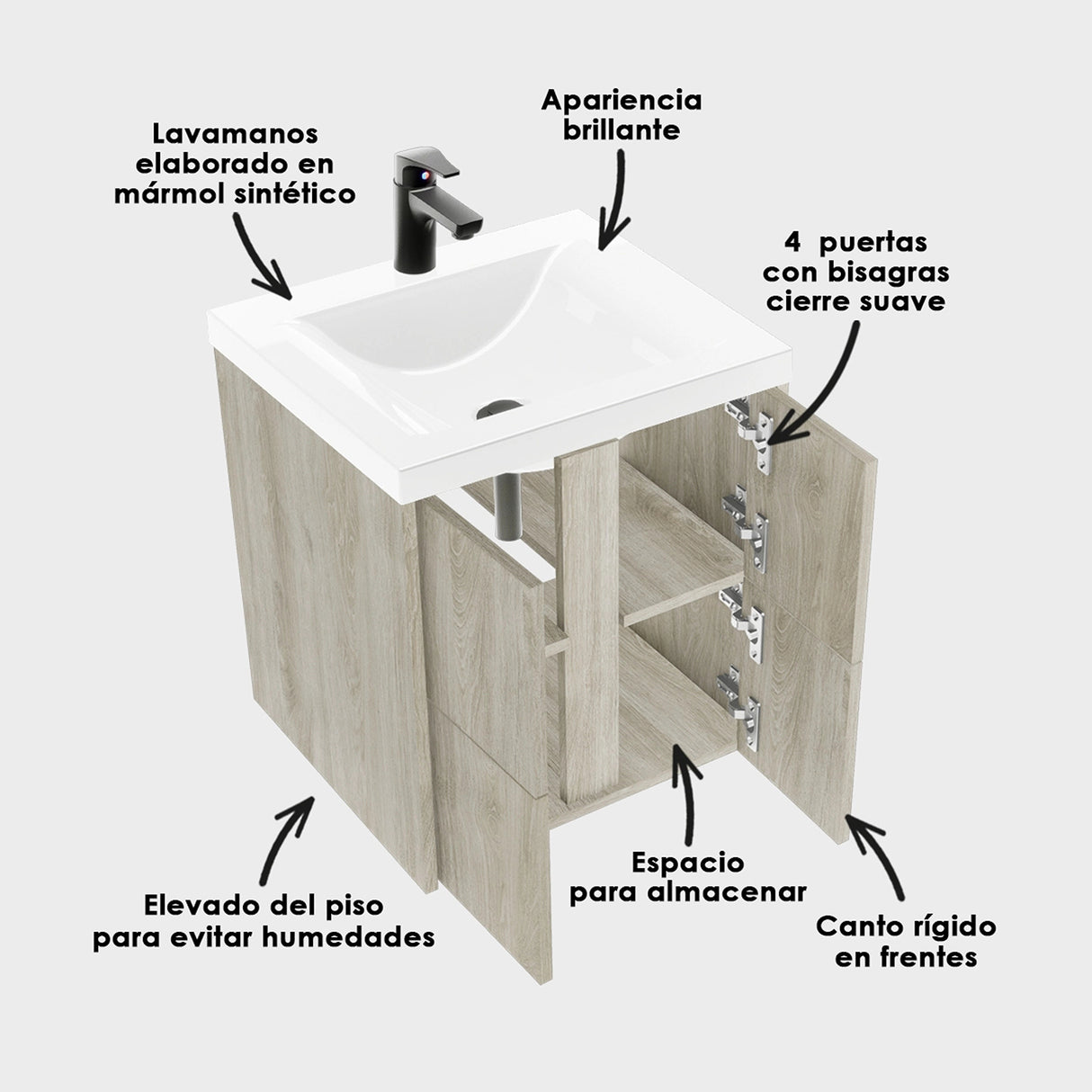 Lavamanos elaborado en mármol sintético

Apariencia brillante

4 puertas con bisagras cierre suave

Elevado del piso para evitar humedades

Espacio para almacenar

Canto rígido en frentes