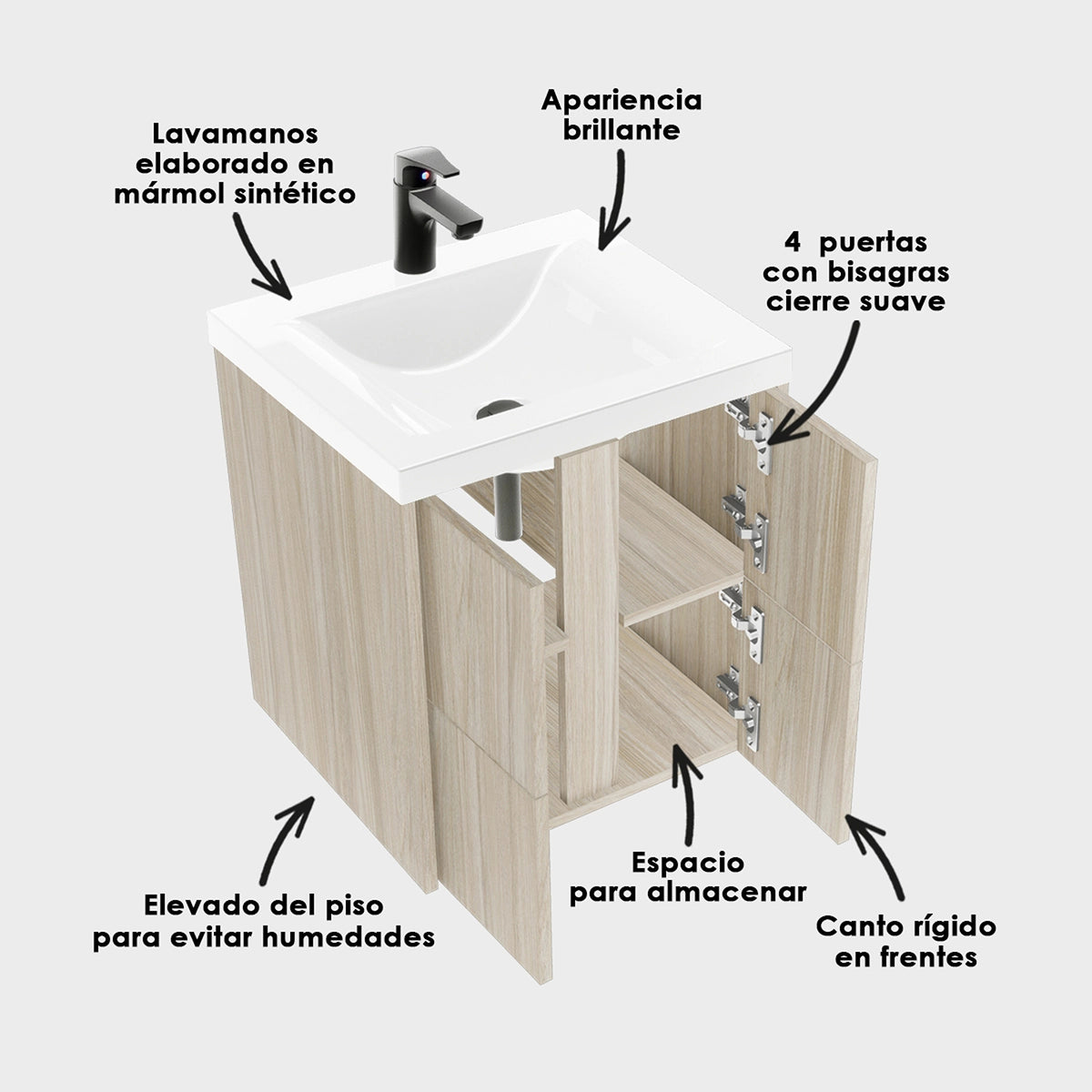 Lavamanos elaborado en mármol sintético

Apariencia brillante

4 puertas con bisagras cierre suave

Elevado del piso para evitar humedades

Espacio para almacenar

Canto rígido en frentes