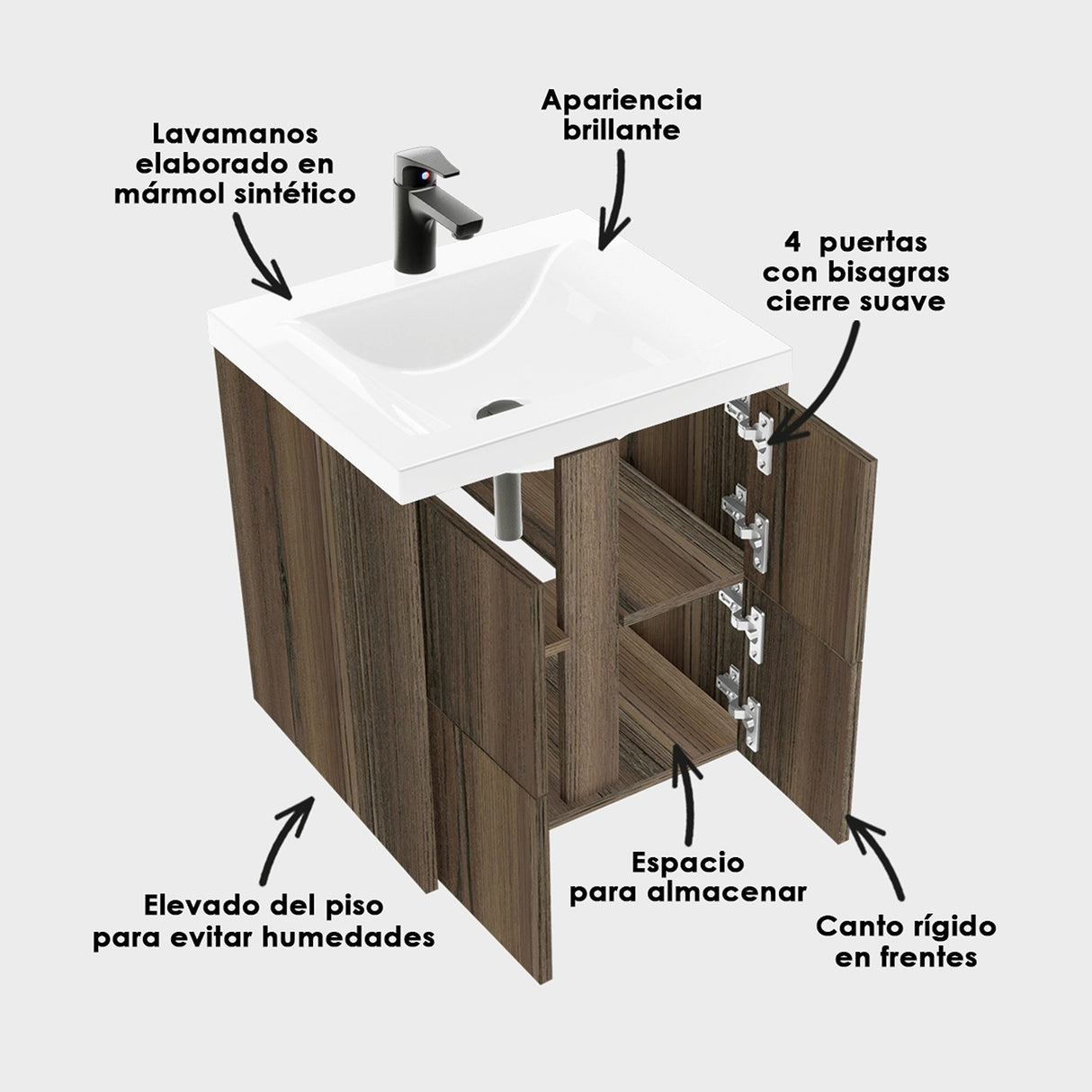 Lavamanos elaborado en mármol sintético

Apariencia brillante

4 puertas con bisagras cierre suave

Elevado del piso para evitar humedades

Espacio para almacenar

Canto rígido en frentes