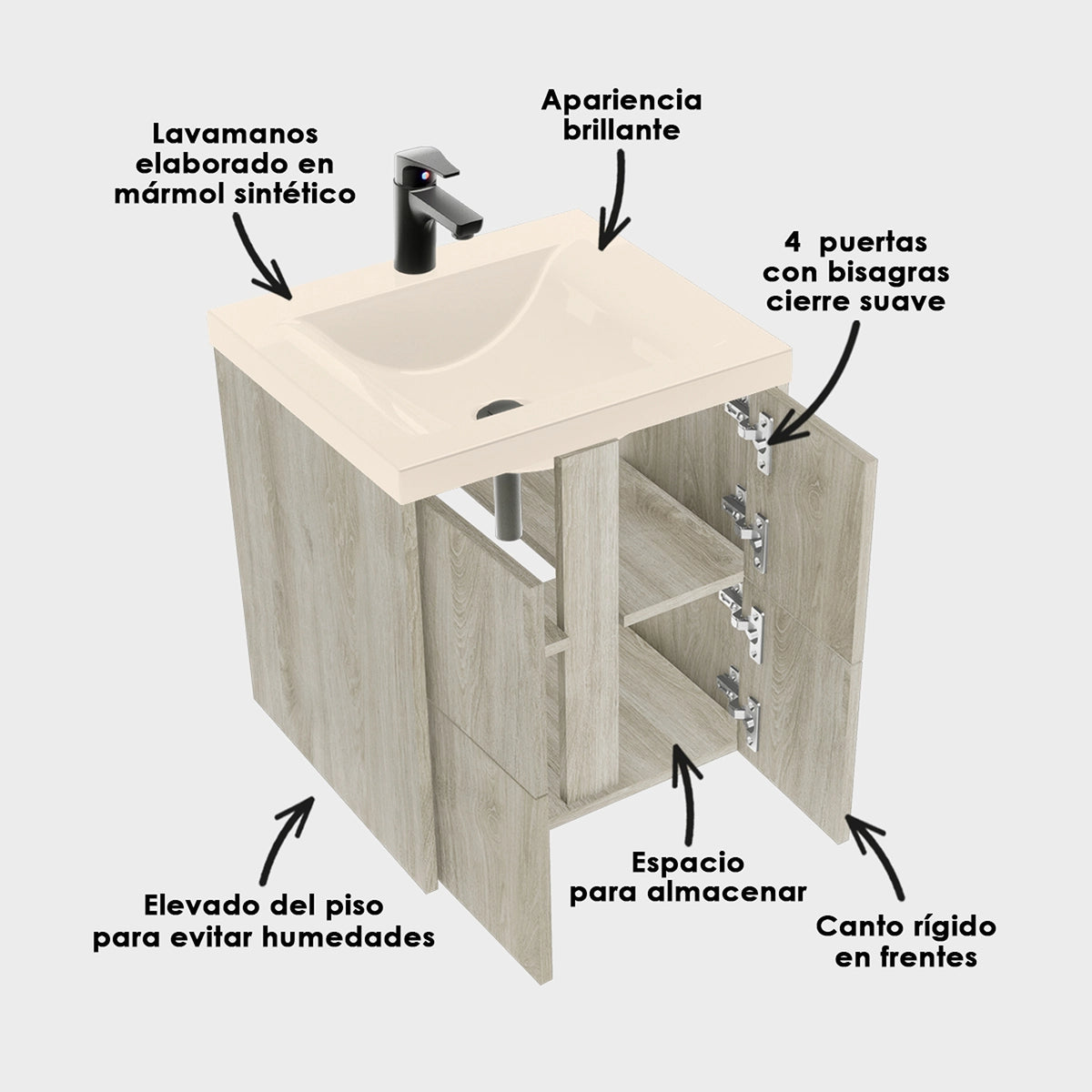 Lavamanos elaborado en mármol sintético

Apariencia brillante

4 puertas con bisagras cierre suave

Elevado del piso para evitar humedades

Espacio para almacenar

Canto rígido en frentes