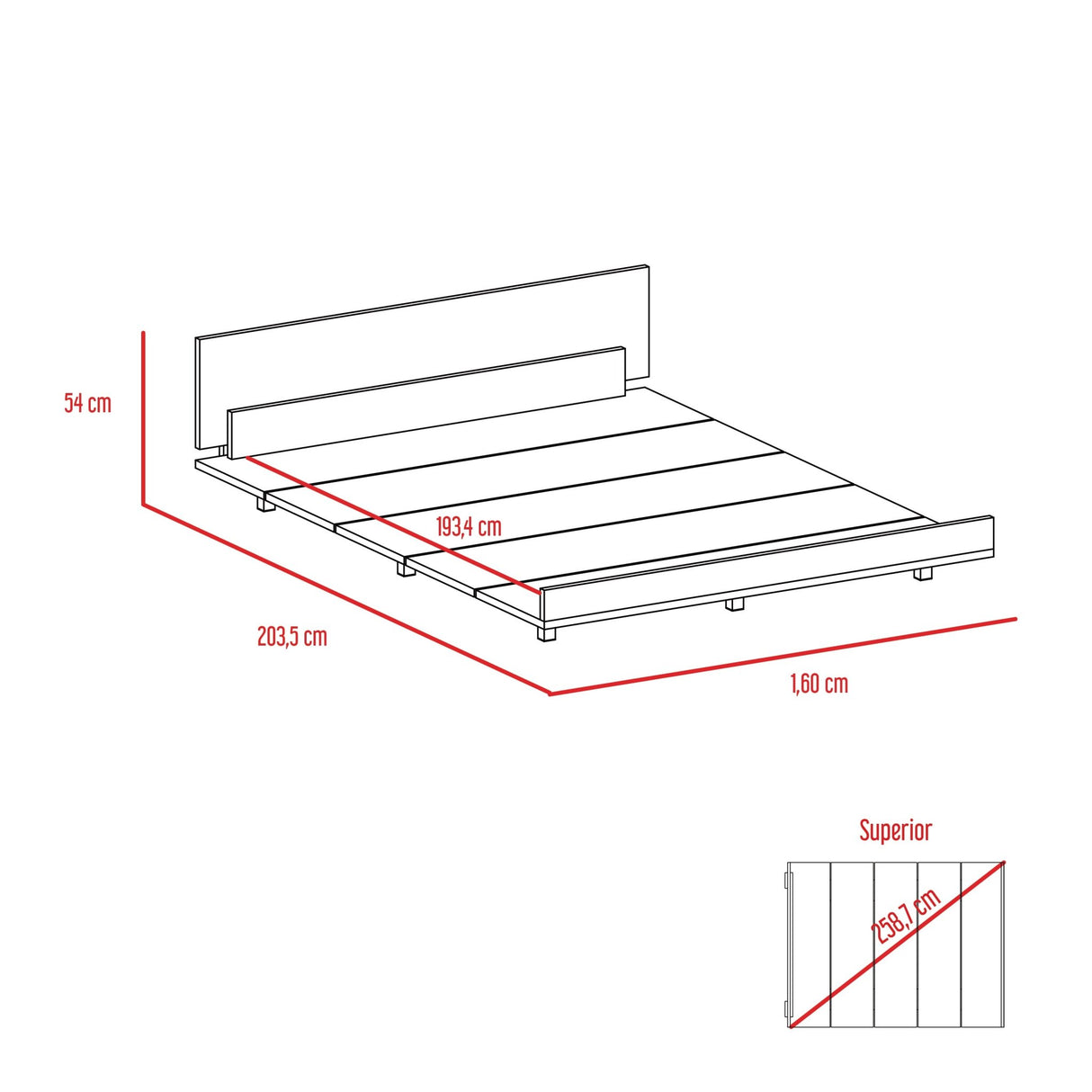 54 cm

193,4 cm

203,5 cm

1,60 cm

Superior

258,7 cm