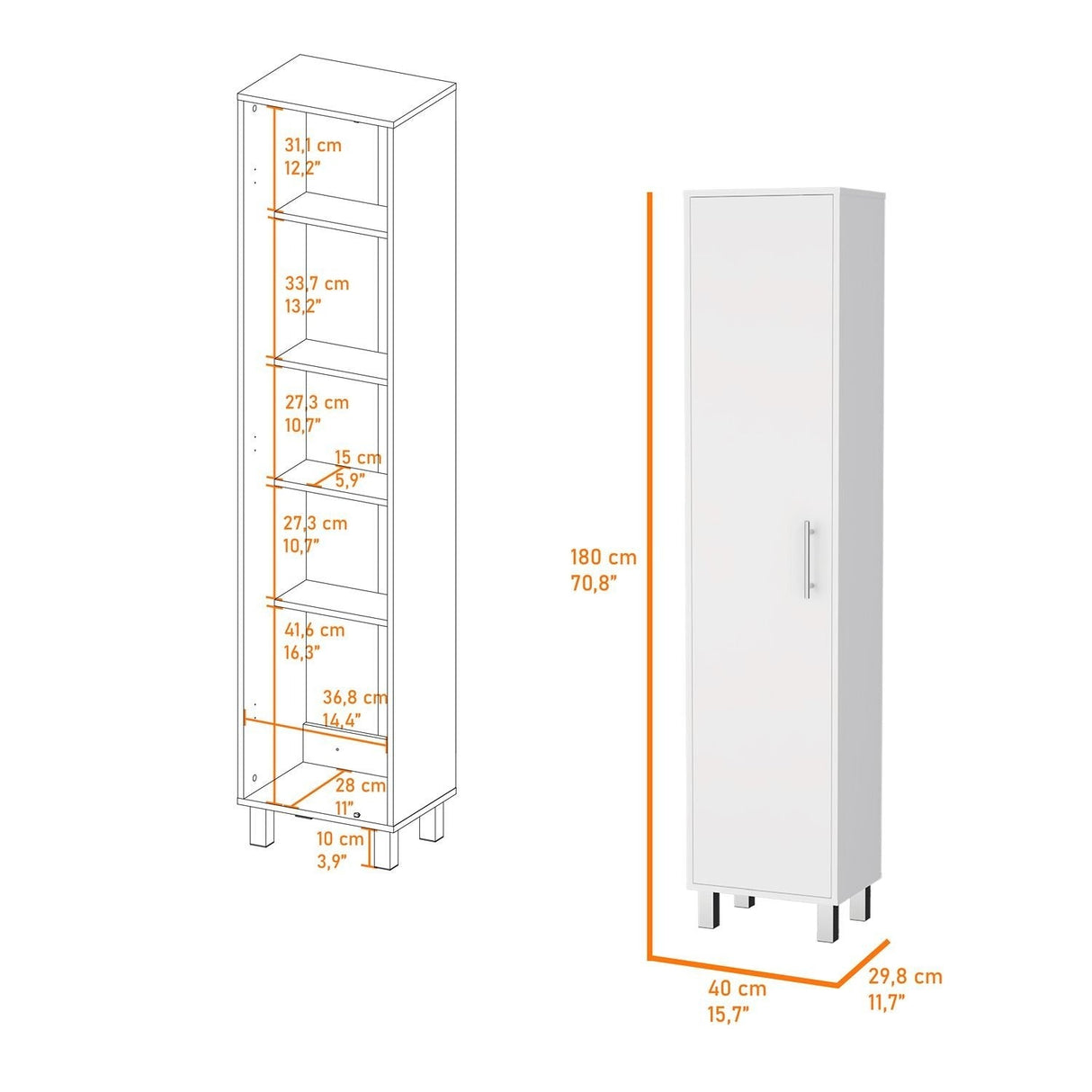 31,1 cm
12,2"

33,7 cm
13,2"

27,3 cm
10,7"

15 cm
5,9"

27,3 cm
10,7"

41,6 cm
16,3"

36,8 cm
14,4"

28 cm
11"

10 cm
3,9"

180 cm
70,8"

40 cm
15,7"

29,8 cm
11,7"