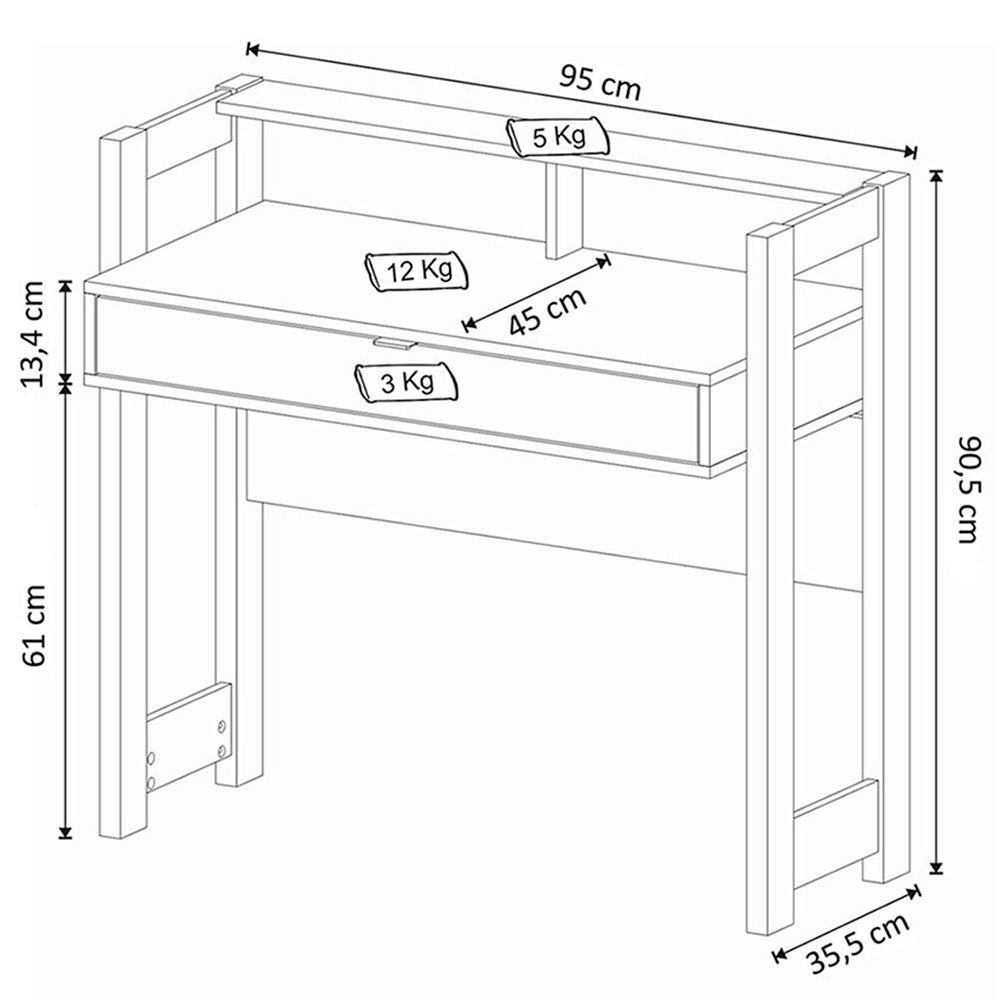 95 cm
5 Kg
12 Kg
45 cm
13,4 cm
3 Kg
90,5 cm
61 cm
35,5 cm