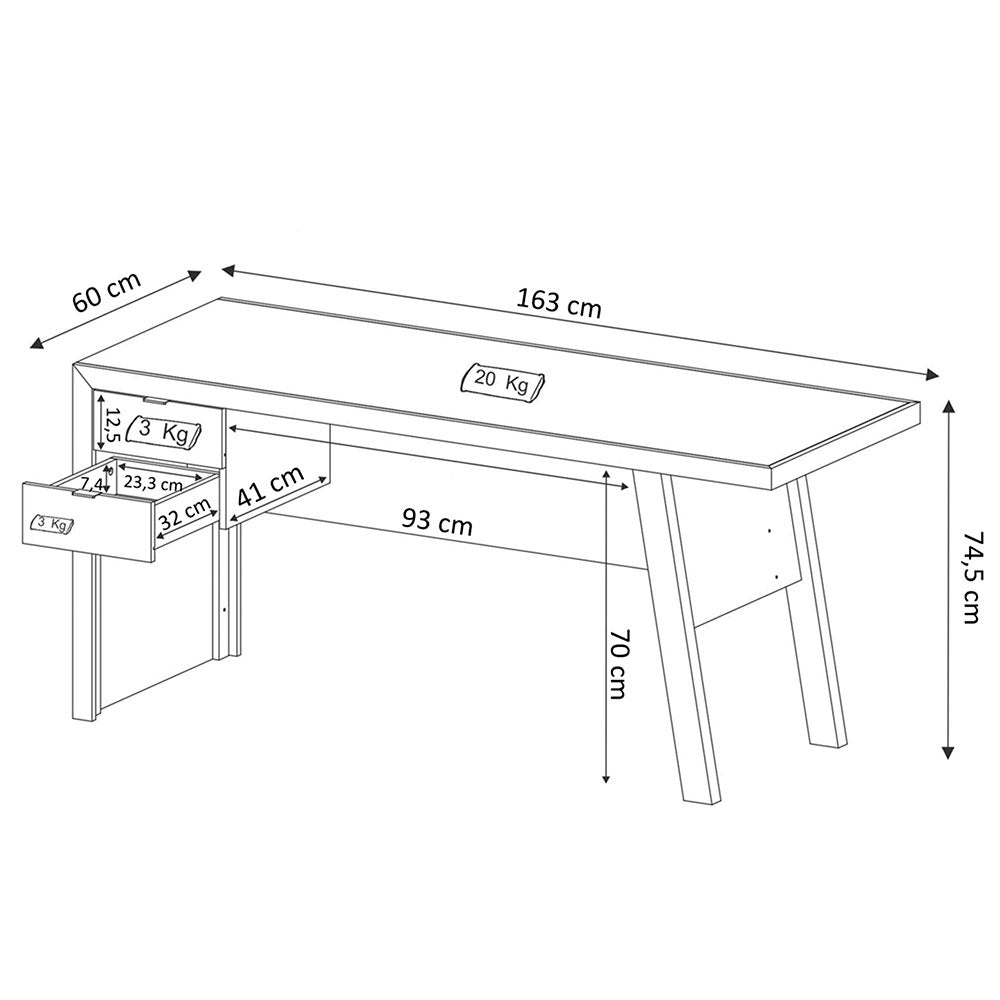 60 cm
163 cm
20 Kg
12,5
3 Kg
7,4
23,3 cm
3 Kg
32 cm
41 cm
93 cm
70 cm
74,5 cm