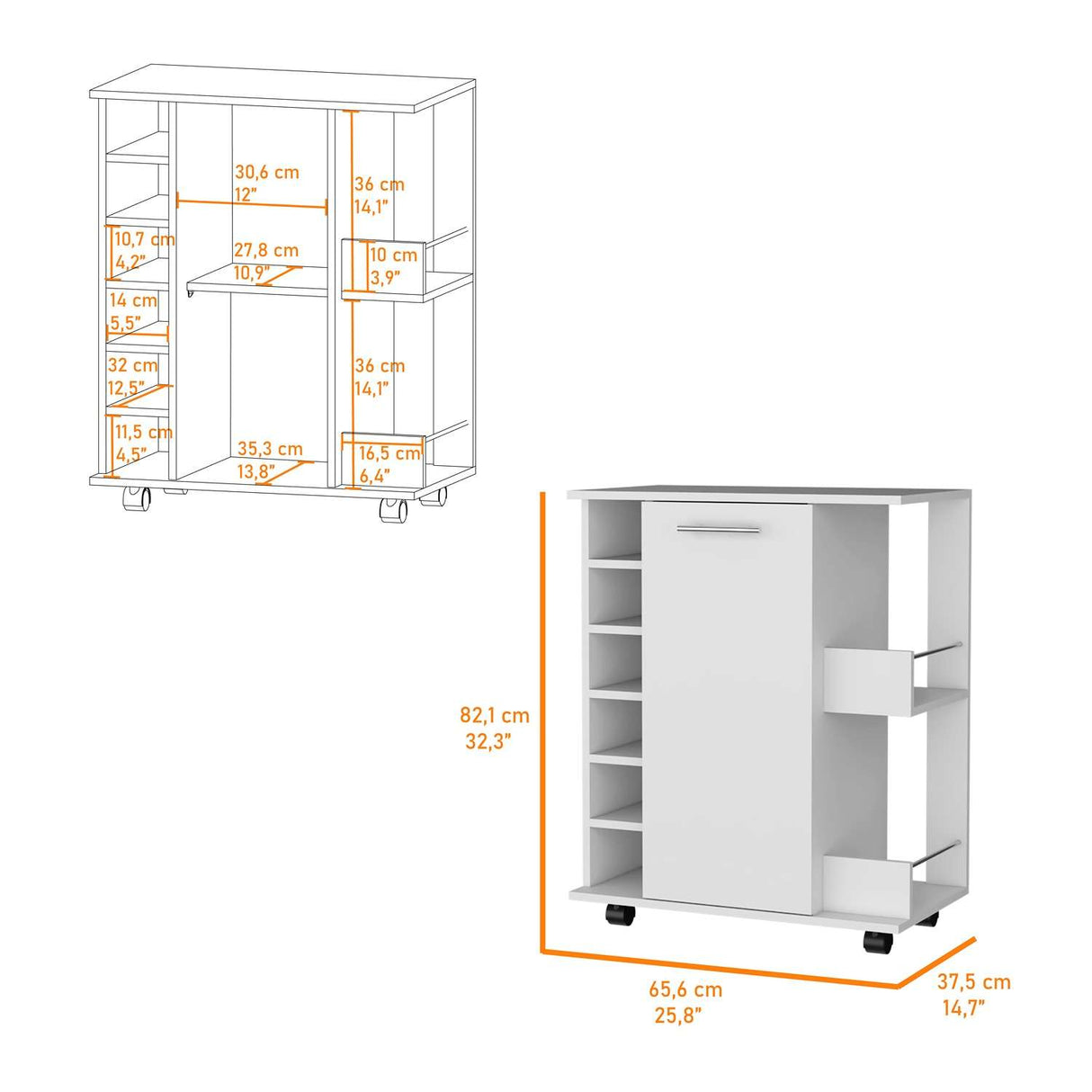 30,6 cm
12"

36 cm
14,1"

10,7 cm
4,2"

27,8 cm
10,9"

10 cm
3,9"

14 cm
5,5"

32 cm
12,5"

36 cm
14,1"

11,5 cm
4,5"

35,3 cm
13,8"

16,5 cm
6,4"

82,1 cm
32,3"

65,6 cm
25,8"

37,5 cm
14,7"