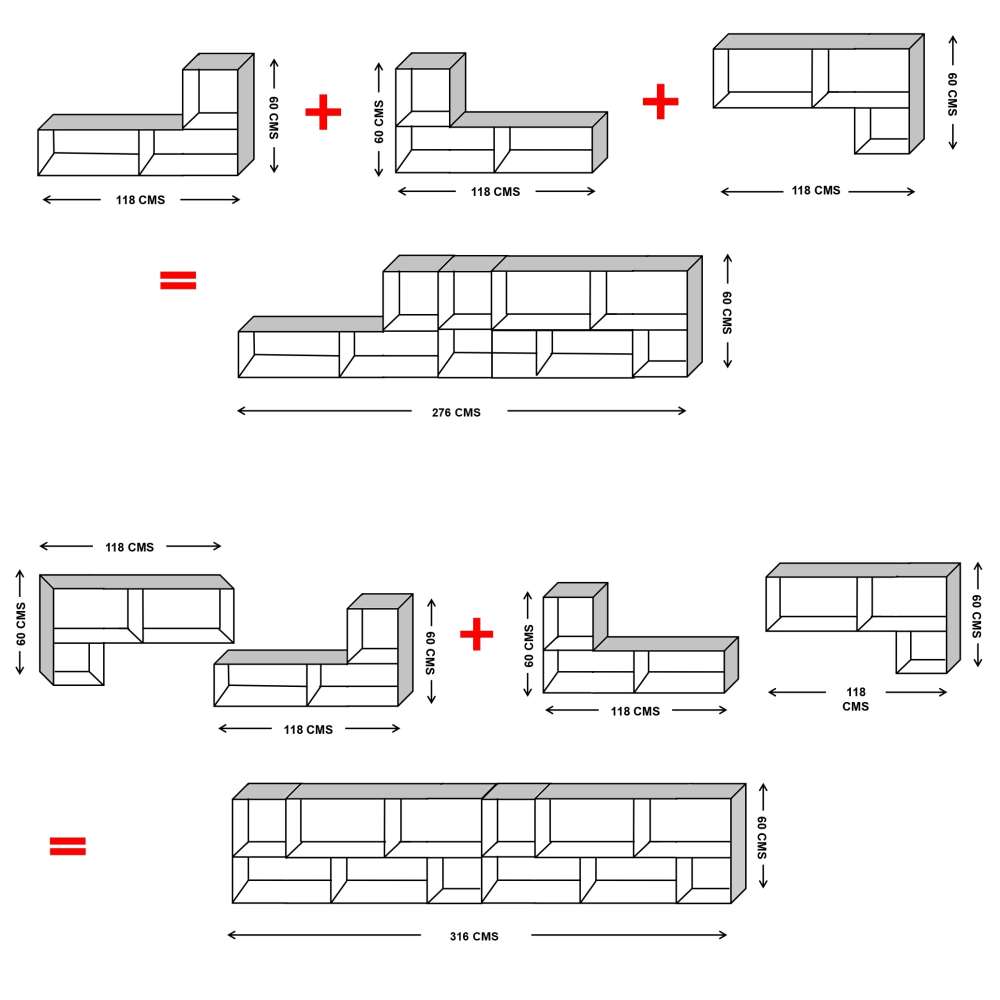 60 CMS
118 CMS
+
60 CMS
118 CMS
+
60 CMS
118 CMS
=
60 CMS
276 CMS

118 CMS
60 CMS
60 CMS
118 CMS
+
60 CMS
118 CMS
60 CMS
118 CMS
=
60 CMS
316 CMS