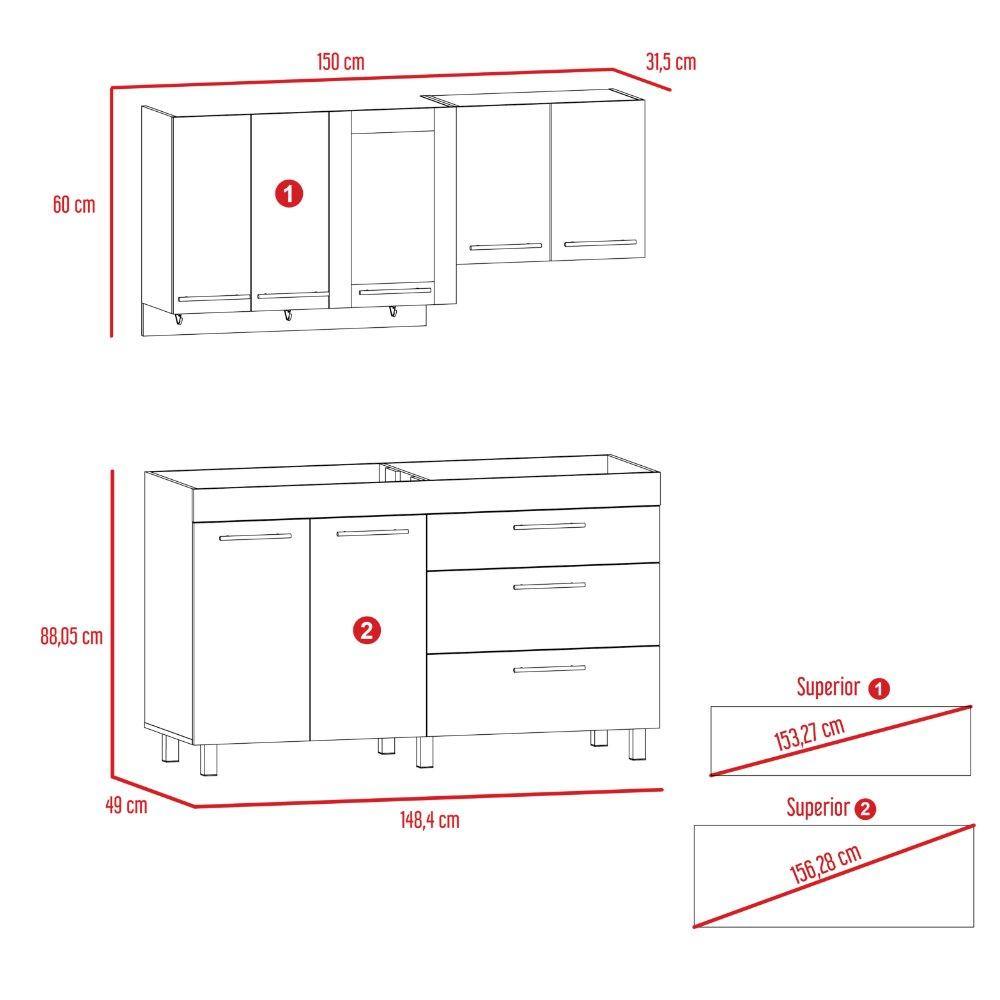 150 cm
31,5 cm
60 cm
1
88,05 cm
2
49 cm
148,4 cm
Superior 1
153,27 cm
Superior 2
156,28 cm