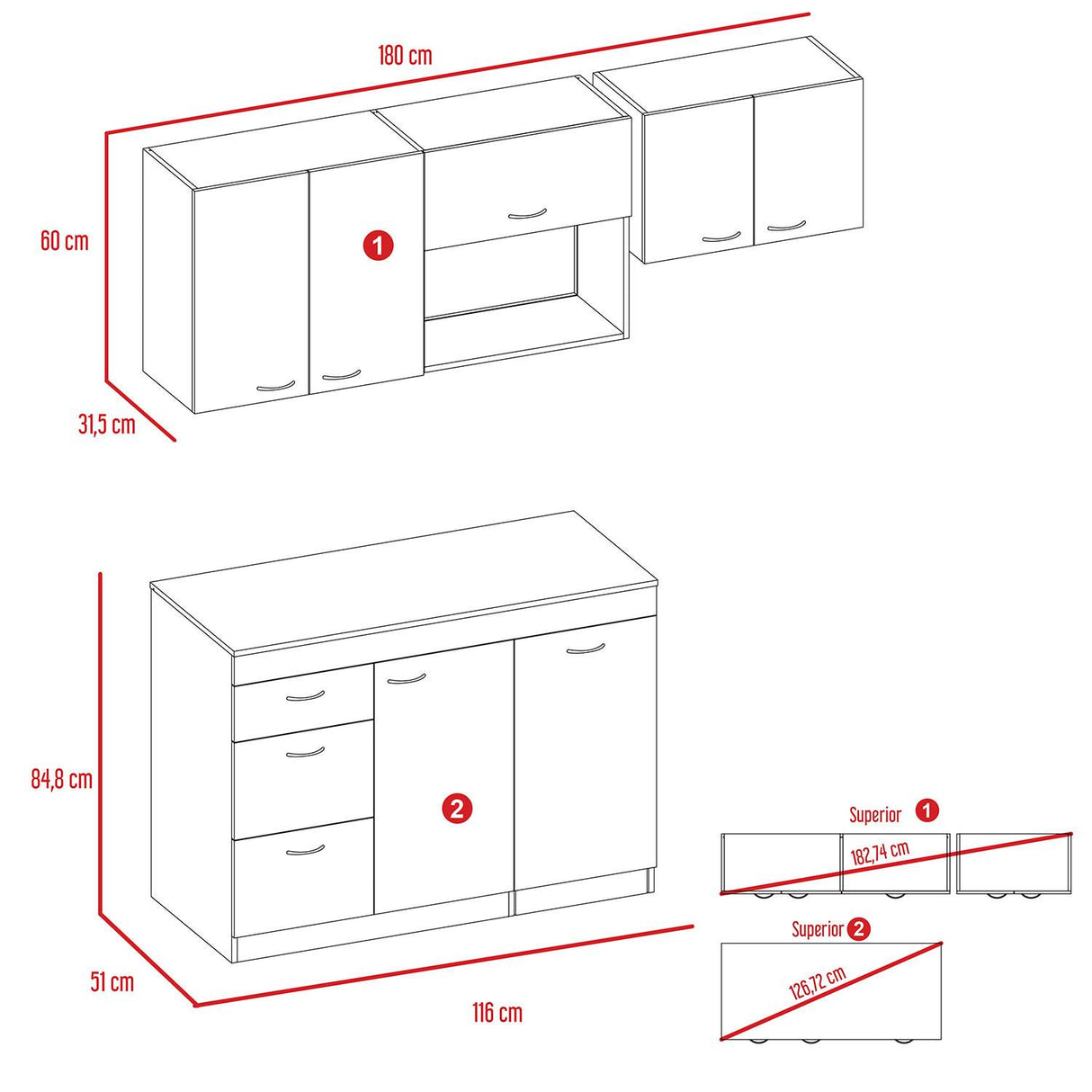 180 cm

60 cm

1

31,5 cm

84,8 cm

2

51 cm

116 cm

Superior 1

182,74 cm

Superior 2

126,72 cm