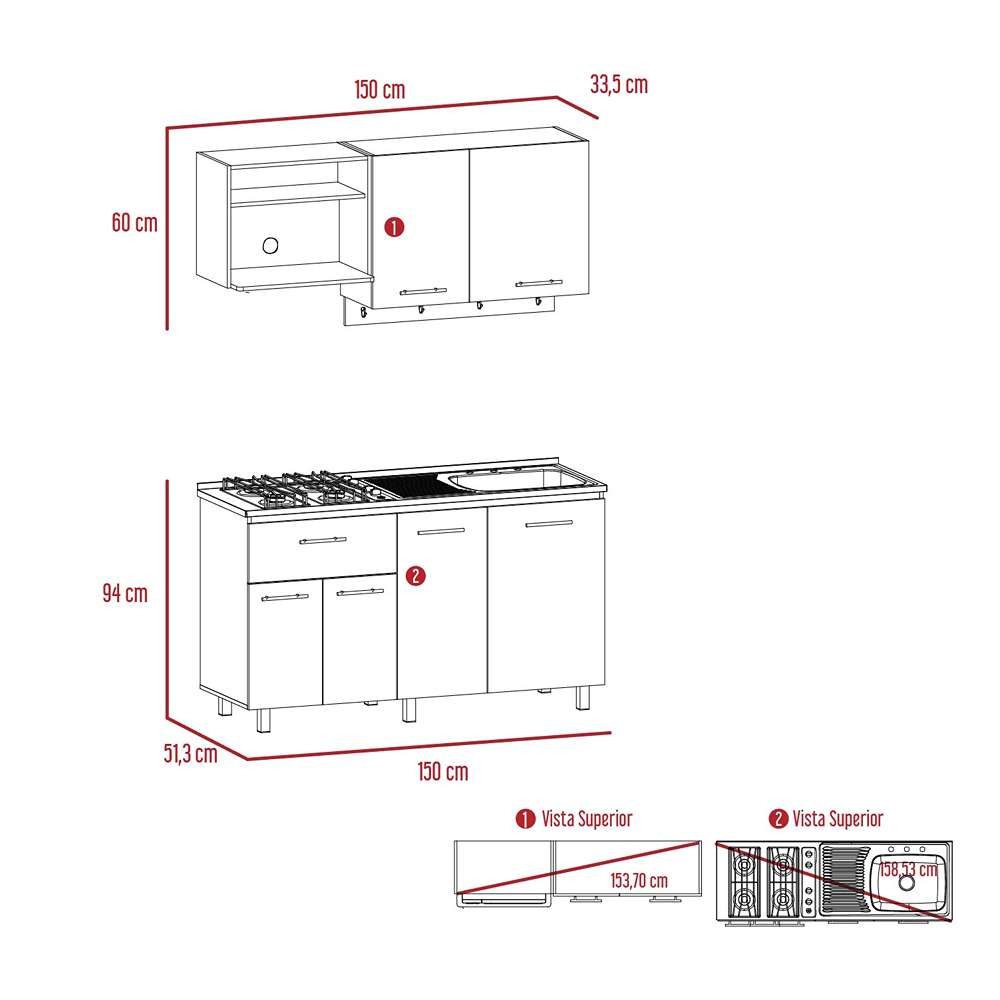 150 cm

33,5 cm

60 cm

1

94 cm

2

51,3 cm

150 cm

1 Vista Superior

153,70 cm

2 Vista Superior

158,53 cm