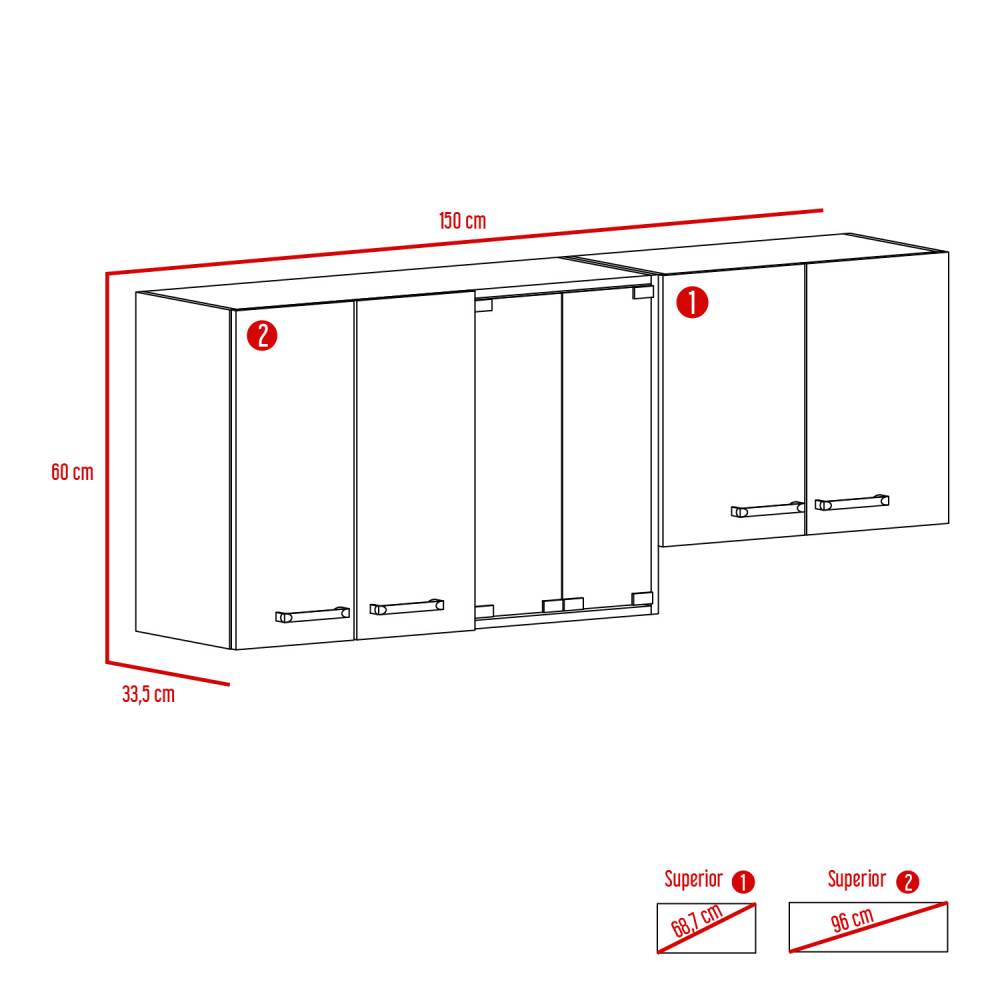 150 cm

2

1

60 cm

33,5 cm

Superior 1

68,7 cm

Superior 2

96 cm