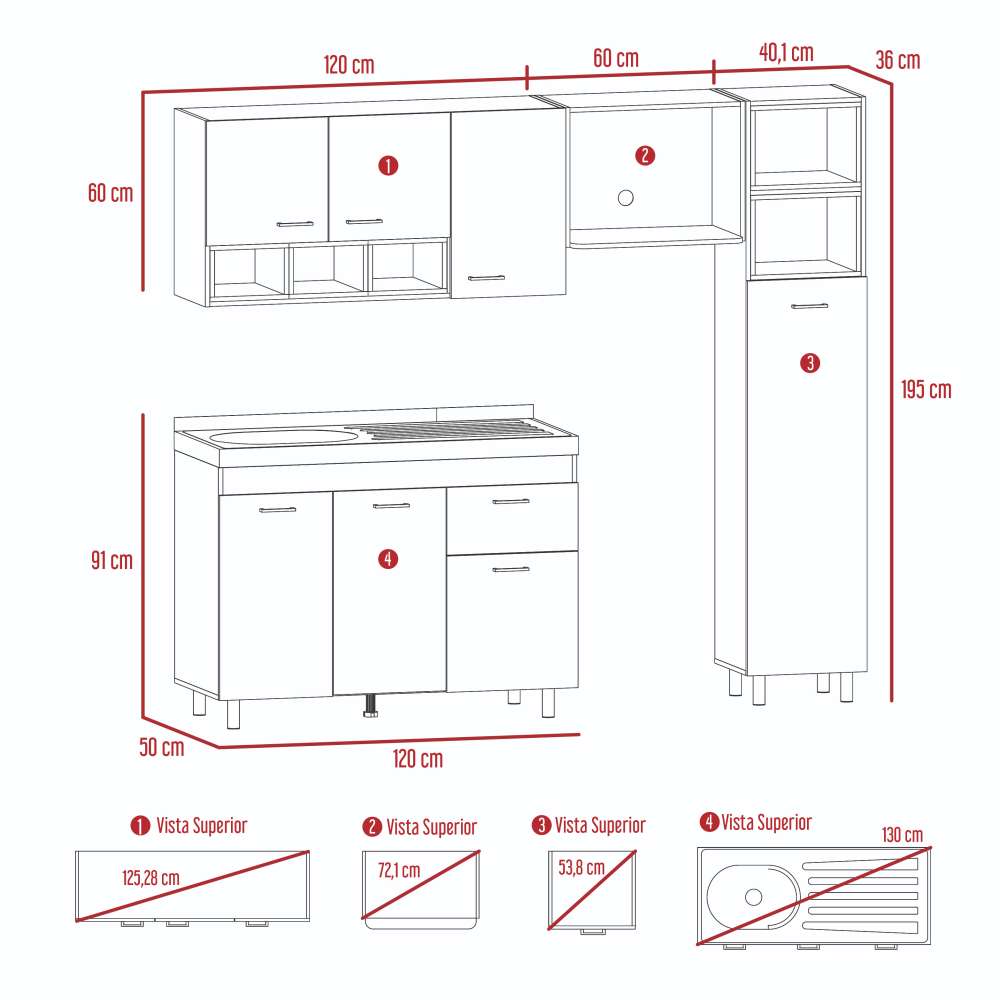 120 cm
60 cm
40,1 cm
36 cm
60 cm
1
2
3
195 cm
91 cm
4
50 cm
120 cm

1 Vista Superior
125,28 cm

2 Vista Superior
72,1 cm

3 Vista Superior
53,8 cm

4 Vista Superior
130 cm