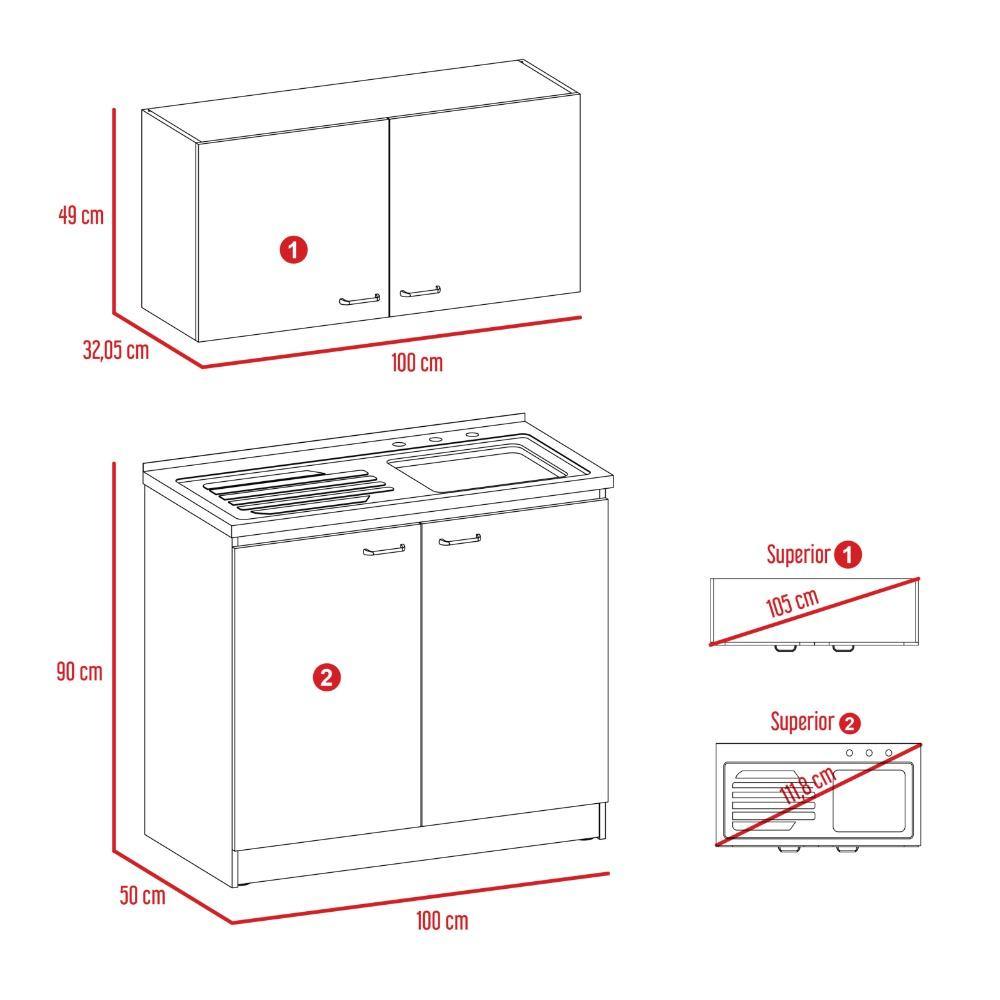 49 cm

1

32,05 cm

100 cm

90 cm

2

50 cm

100 cm

Superior 1

105 cm

Superior 2

111,8 cm