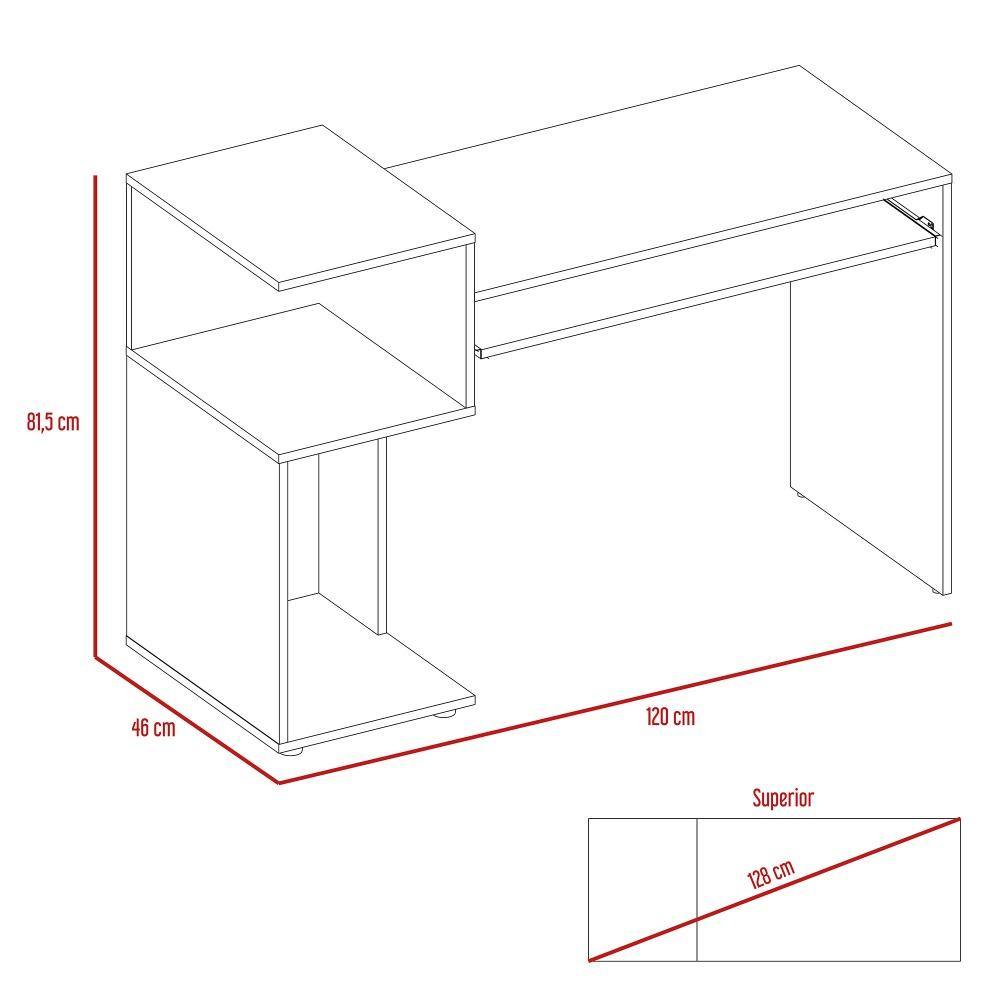 81,5 cm

46 cm

120 cm

Superior

128 cm