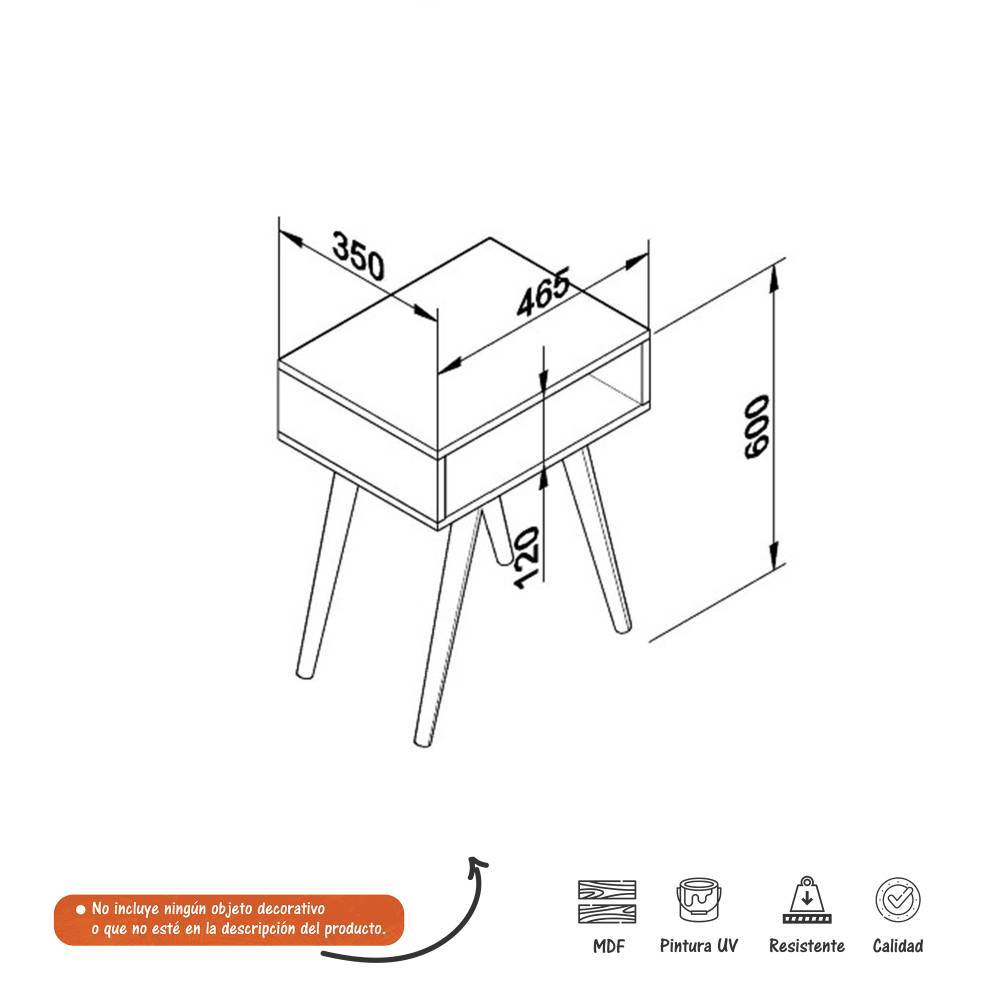 350
465
600
120

No incluye ningún objeto decorativo o que no esté en la descripción del producto.

MDF
Pintura UV
Resistente
Calidad