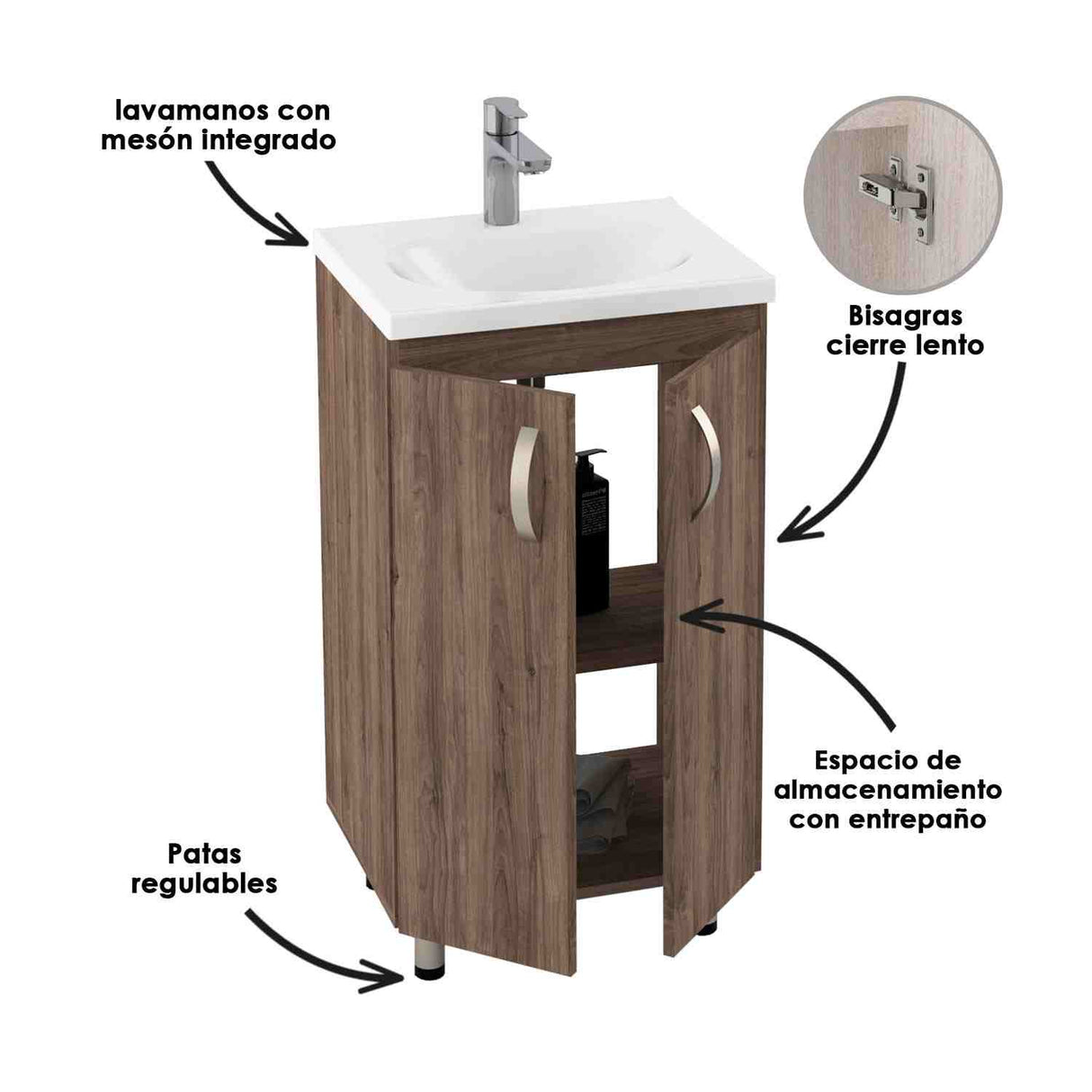 lavamanos con mesón integrado

Bisagras cierre lento

Espacio de almacenamiento con entrepaño

Patas regulables