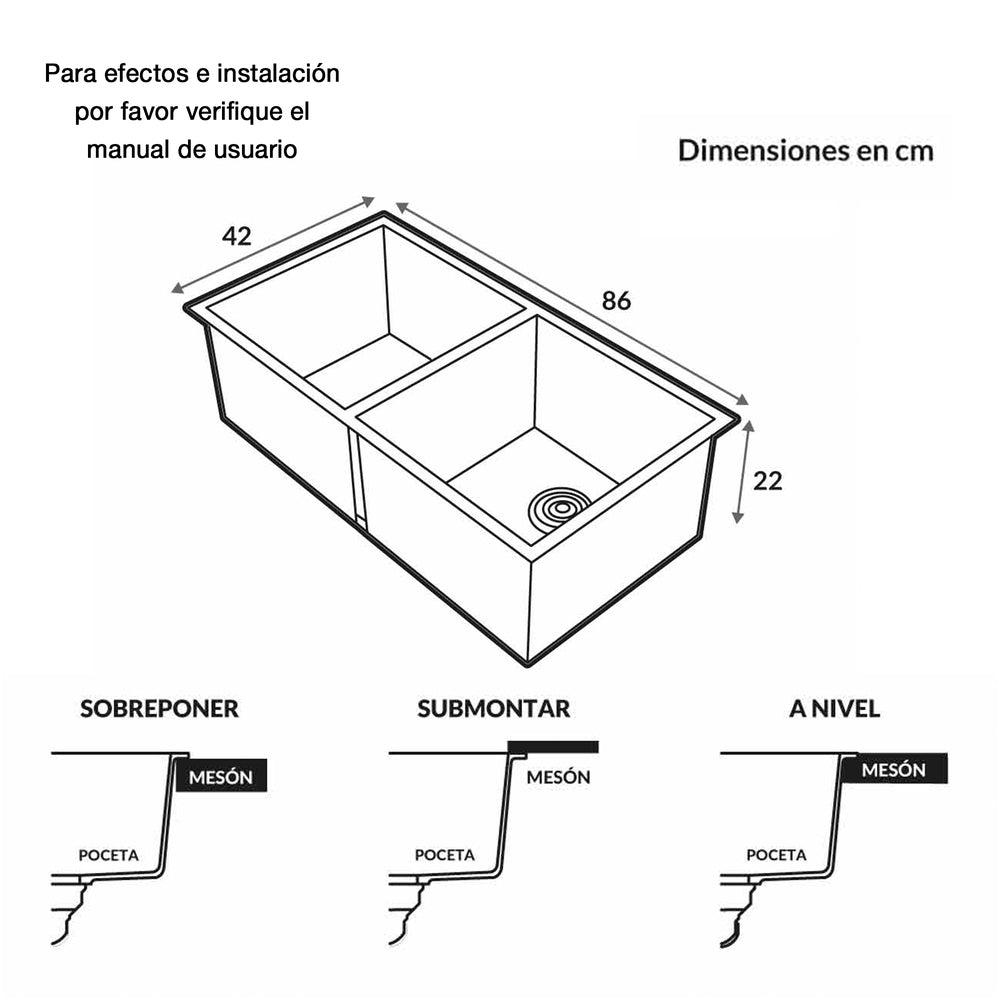 Para efectos e instalación por favor verifique el manual de usuario

Dimensiones en cm

42

86

22

SOBREPONER

MESÓN

POCETA

SUBMONTAR

MESÓN

POCETA

A NIVEL

MESÓN

POCETA