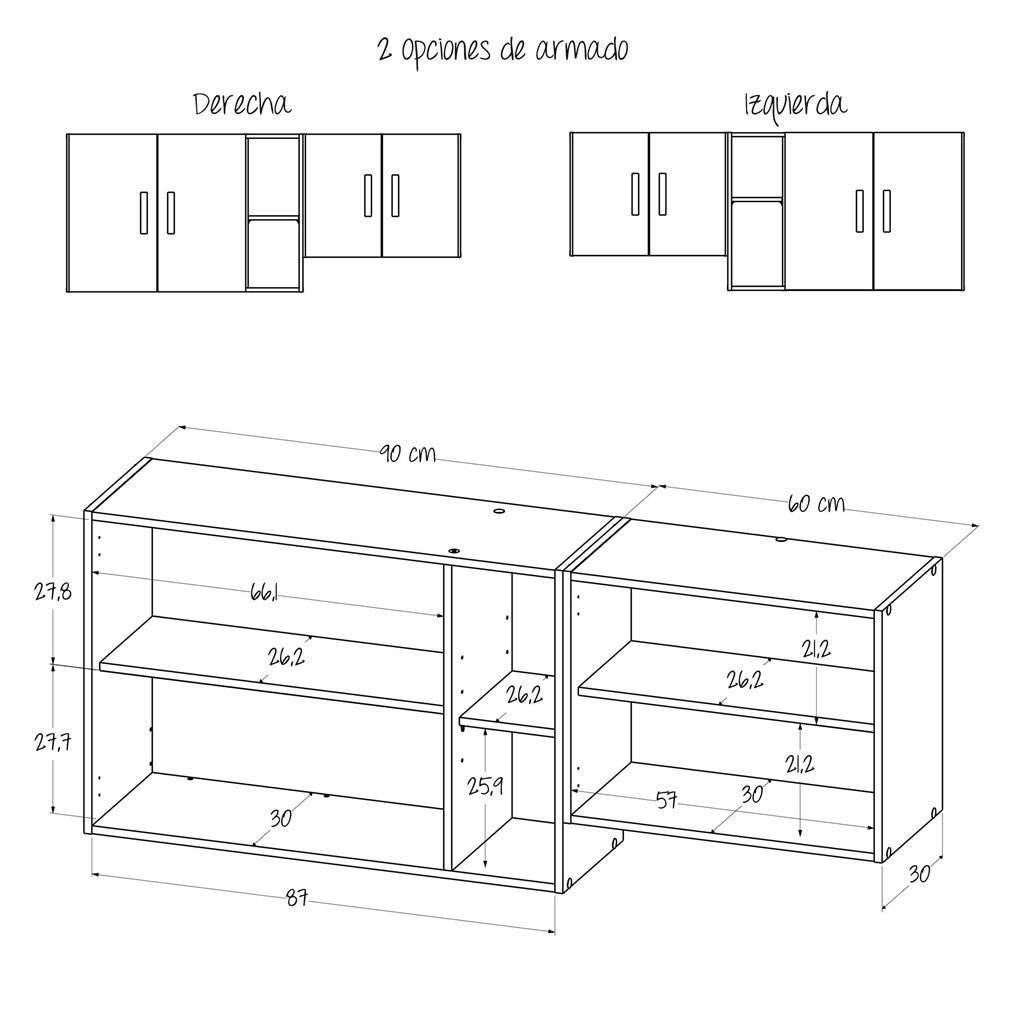 2 opciones de armado

Derecha

Izquierda

90 cm

60 cm

27,8

66,1

26,2

27,7

26,2

25,9

30

87

21,2

26,2

21,2

57

30

30