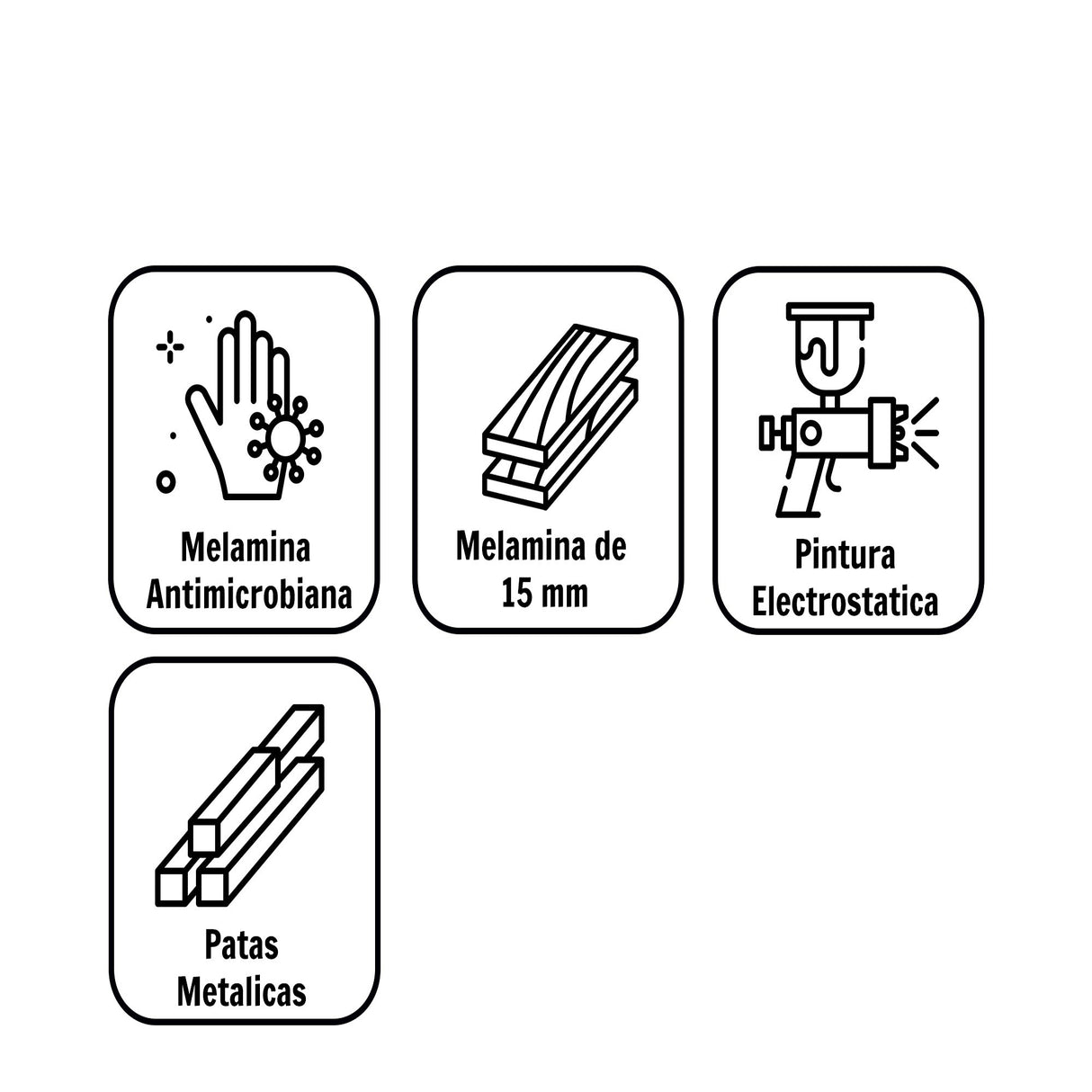 Melamina Antimicrobiana

Melamina de 15 mm

Pintura Electrostatica

Patas Metalicas