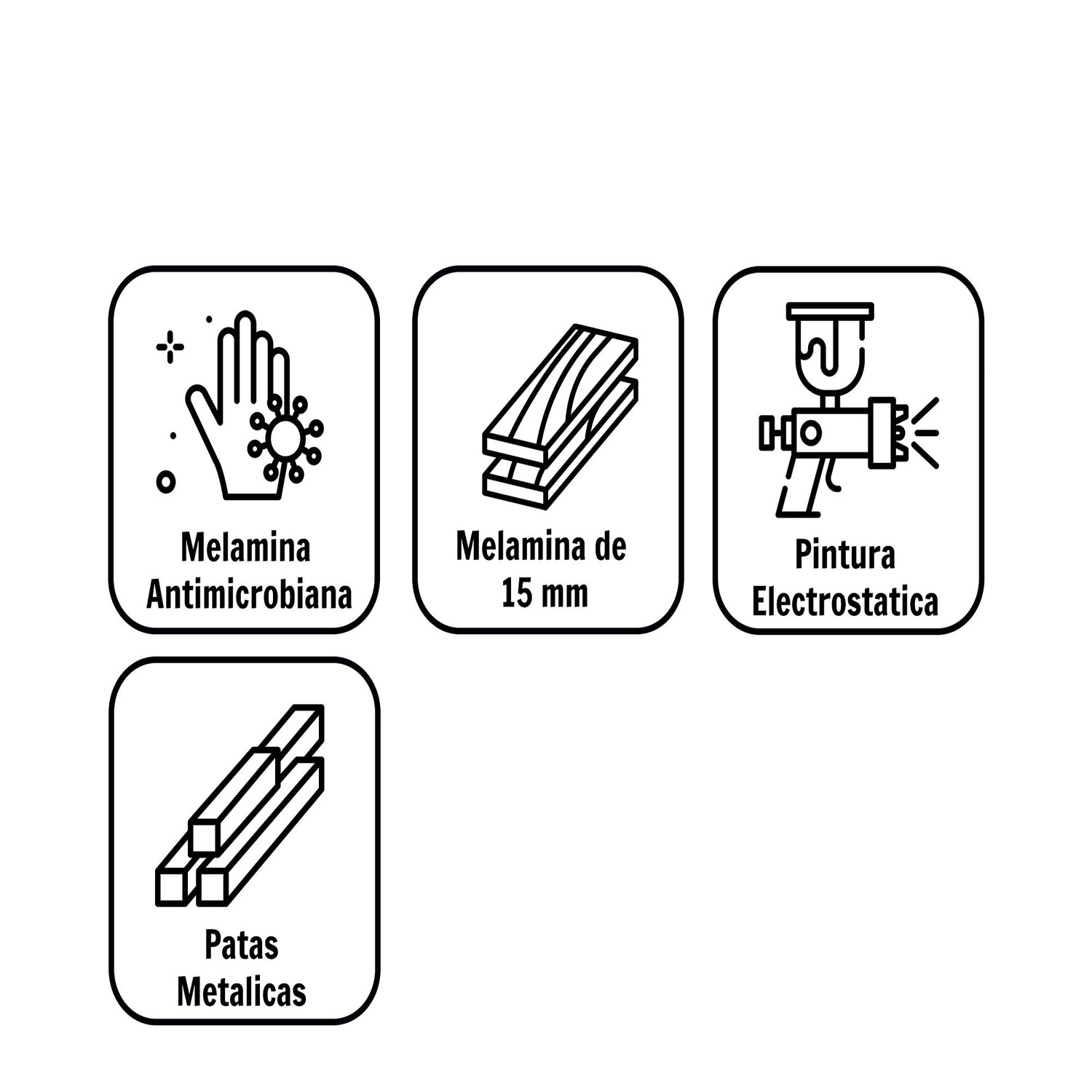 Melamina Antimicrobiana

Melamina de 15 mm

Pintura Electrostatica

Patas Metalicas