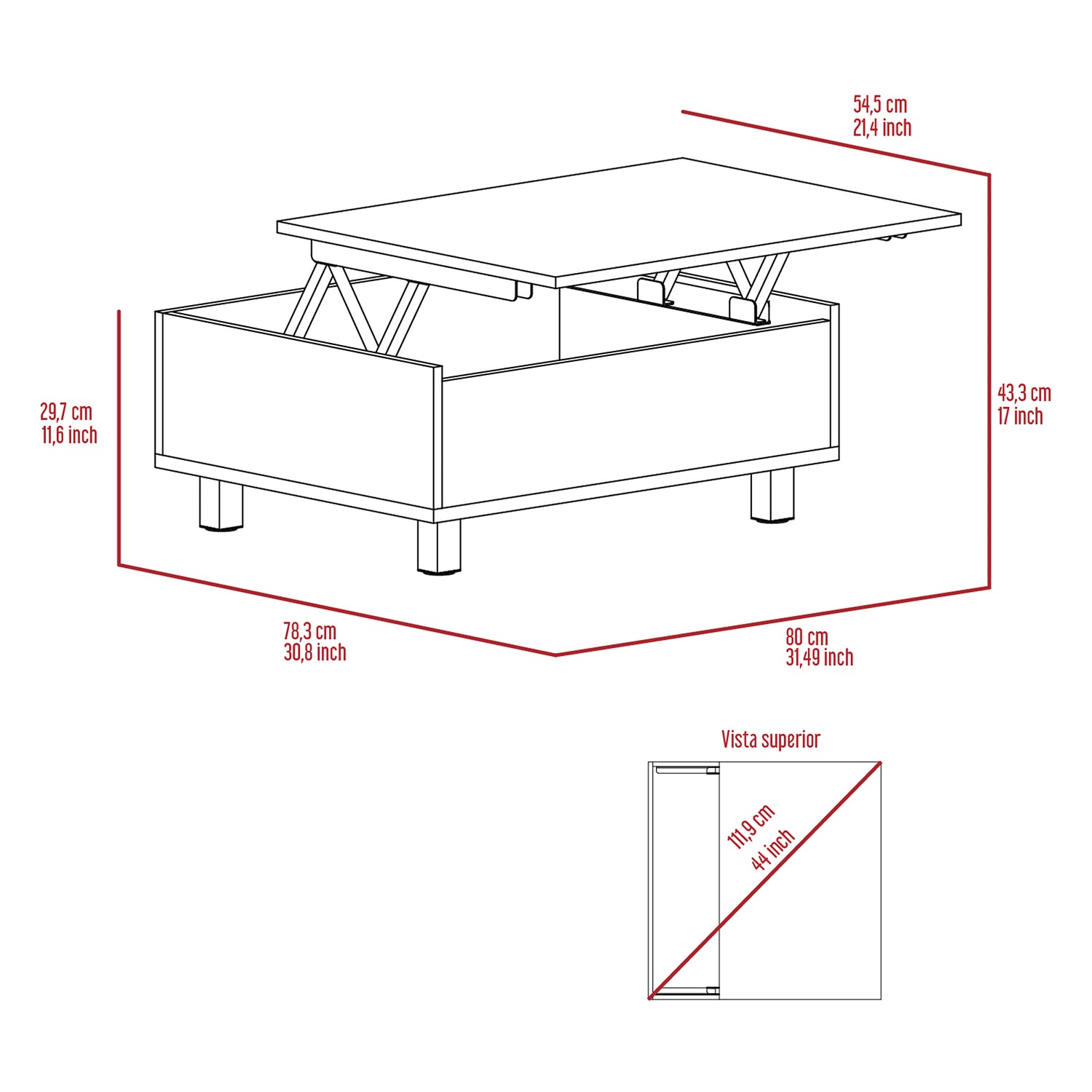 54,5 cm
21,4 inch

29,7 cm
11,6 inch

43,3 cm
17 inch

78,3 cm
30,8 inch

80 cm
31,49 inch

Vista superior

111,9 cm
44 inch