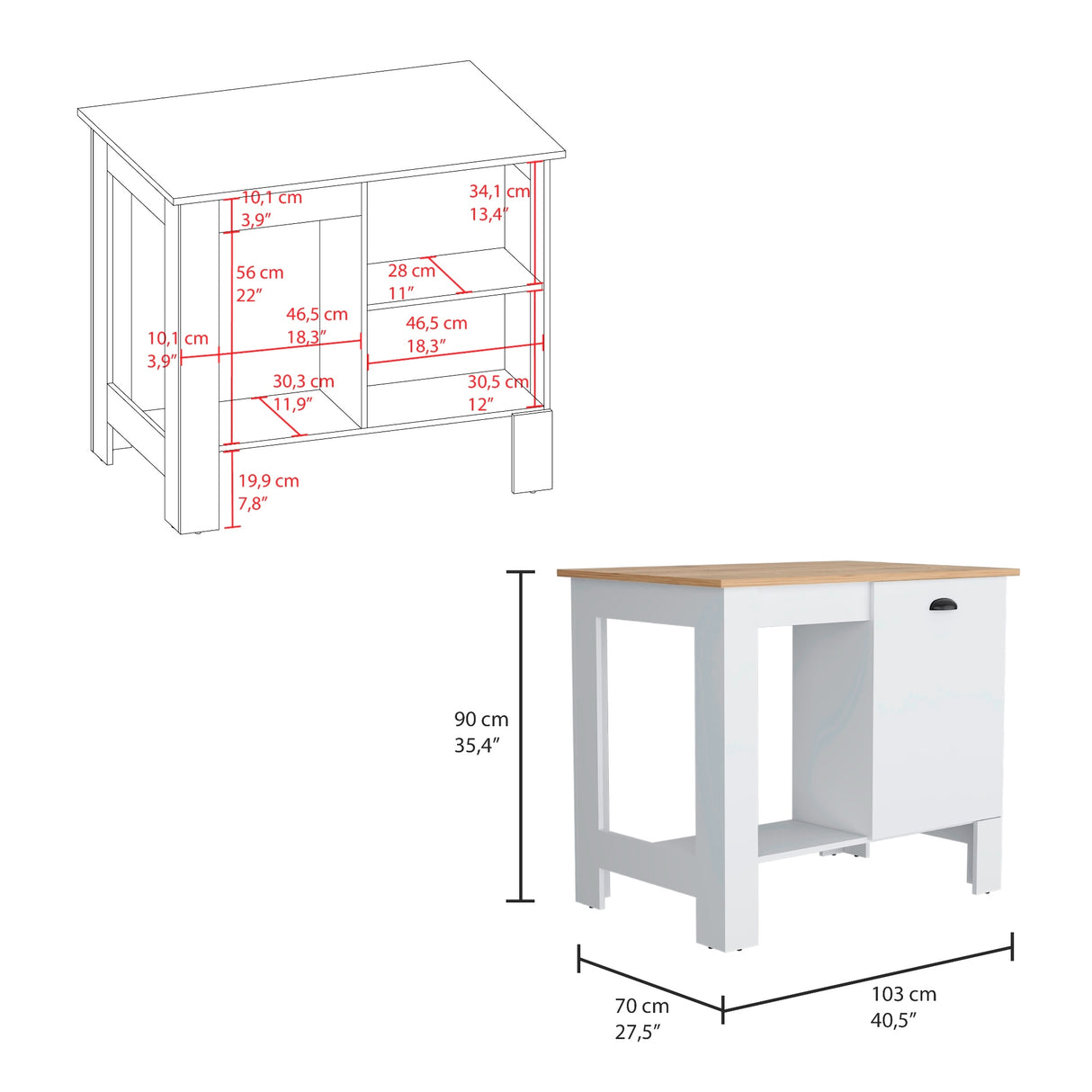 10,1 cm
3,9”

34,1 cm
13,4”

56 cm
22”

28 cm
11”

46,5 cm
18,3”

46,5 cm
18,3”

10,1 cm
3,9”

30,3 cm
11,9”

30,5 cm
12”

19,9 cm
7,8”

90 cm
35,4”

70 cm
27,5”

103 cm
40,5”