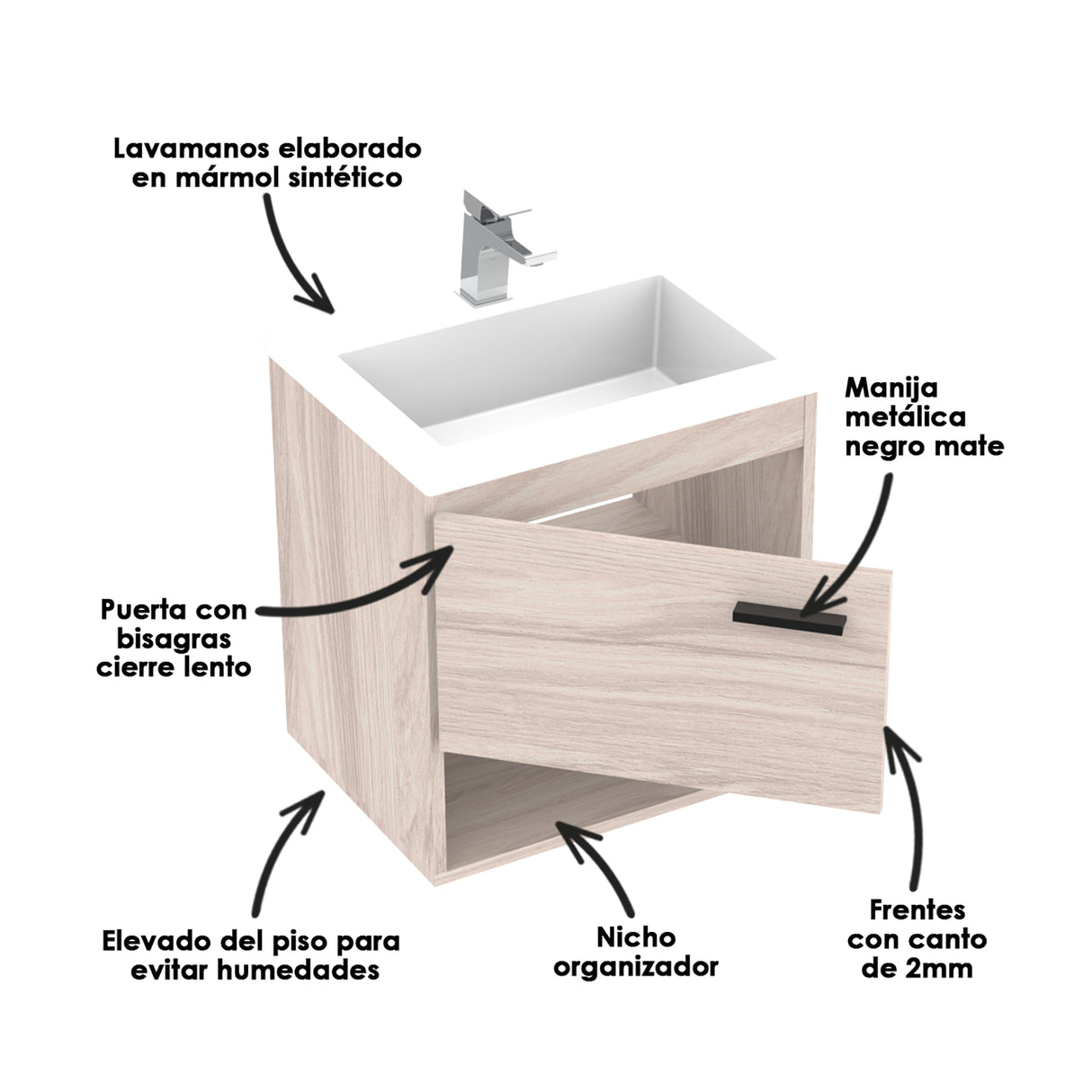 Lavamanos elaborado en mármol sintético

Manija metálica negro mate

Puerta con bisagras cierre lento

Elevado del piso para evitar humedades

Nicho organizador

Frentes con canto de 2mm