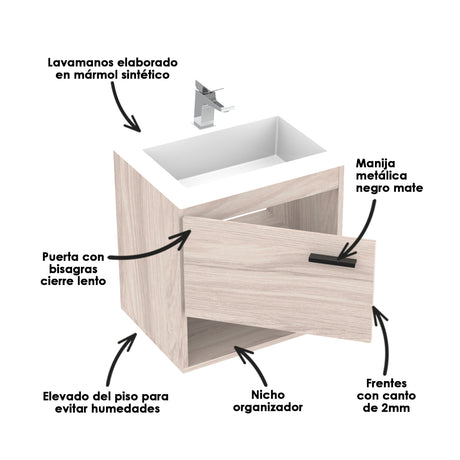 Lavamanos elaborado en mármol sintético

Manija metálica negro mate

Puerta con bisagras cierre lento

Elevado del piso para evitar humedades

Nicho organizador

Frentes con canto de 2mm