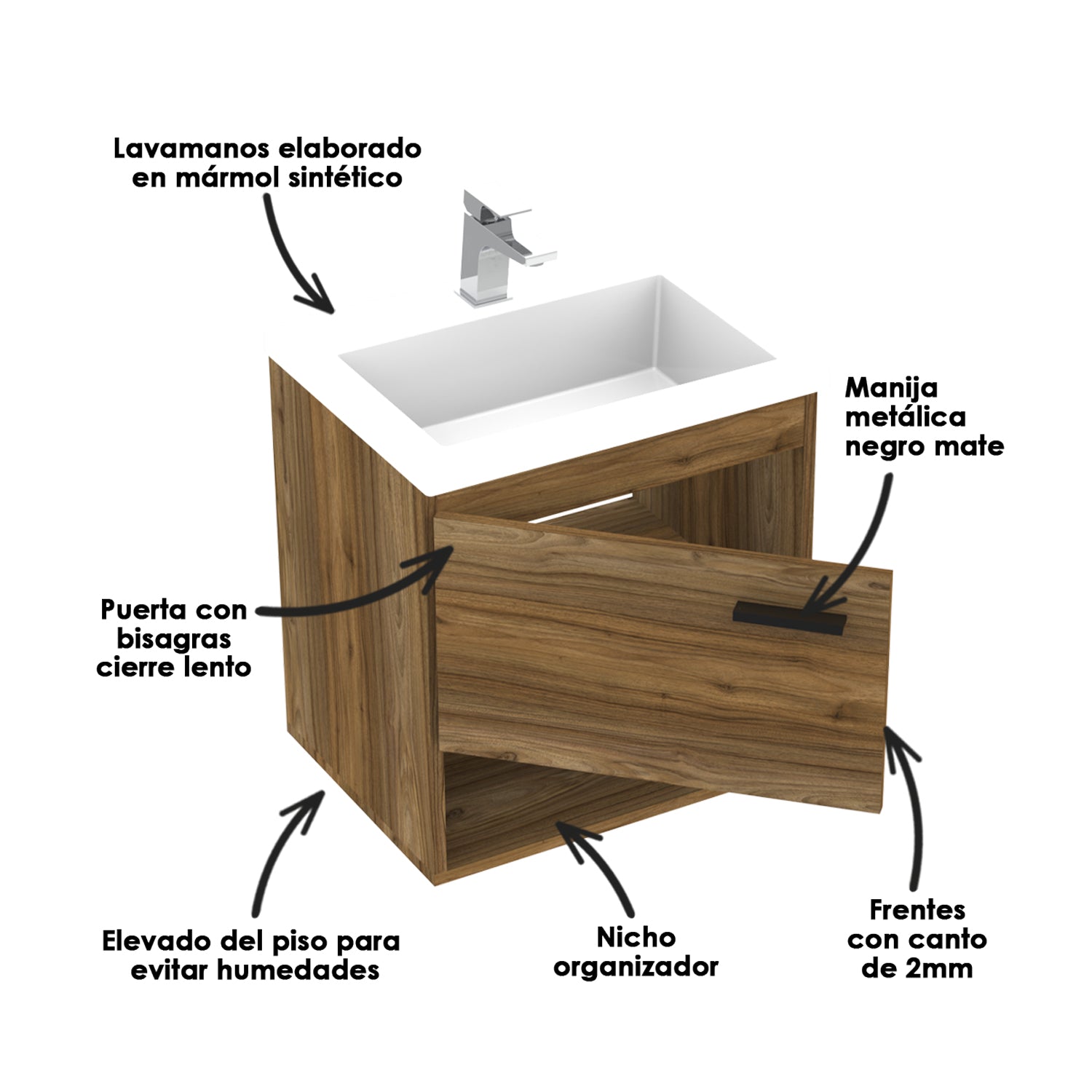 Lavamanos elaborado en mármol sintético

Manija metálica negro mate

Puerta con bisagras cierre lento

Elevado del piso para evitar humedades

Nicho organizador

Frentes con canto de 2mm