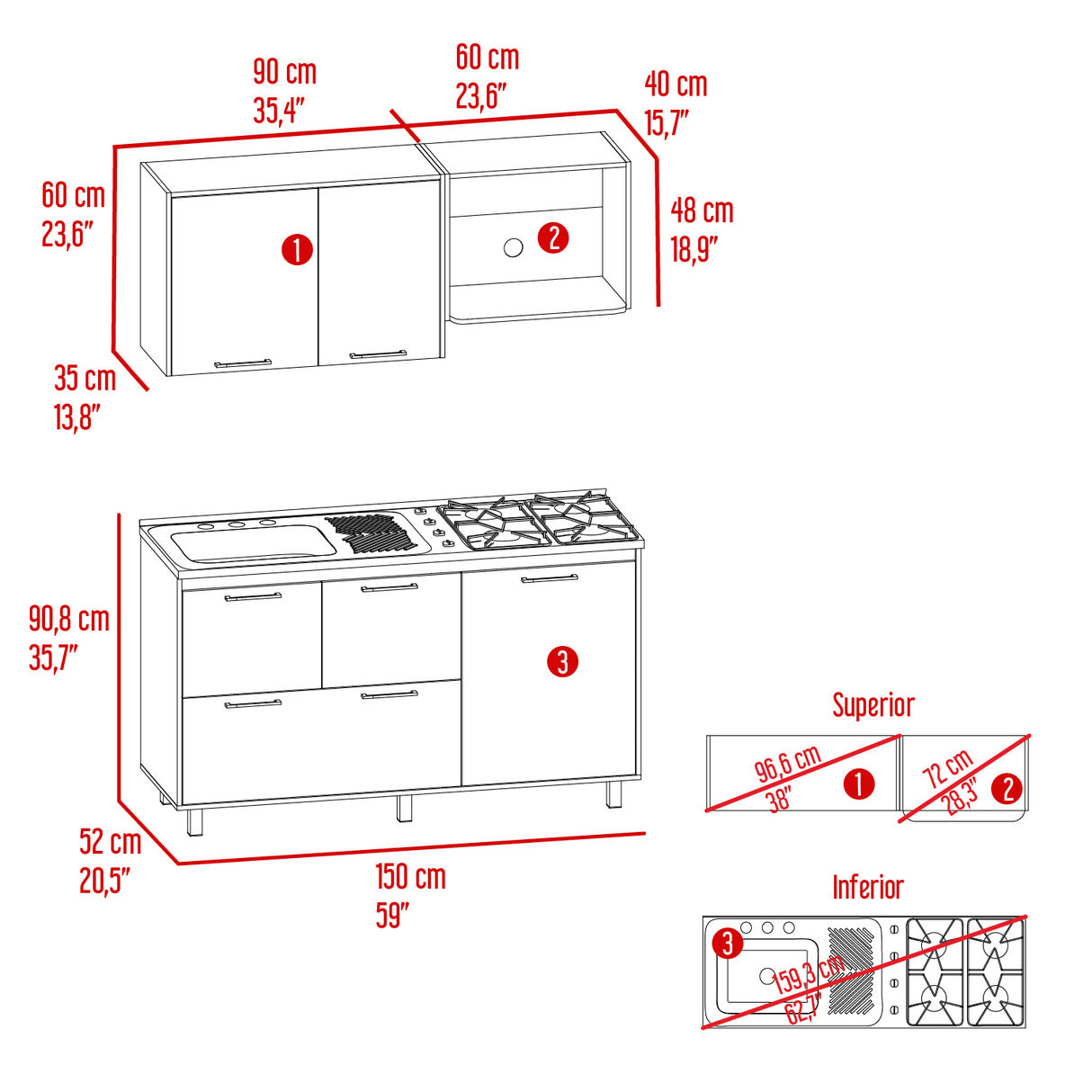 90 cm
35,4"

60 cm
23,6"

40 cm
15,7"

60 cm
23,6"

1

2

48 cm
18,9"

35 cm
13,8"

90,8 cm
35,7"

3

52 cm
20,5"

150 cm
59"

Superior

96,6 cm
38"

1

72 cm
28,3"

2

Inferior

3

159,3 cm
62,7"