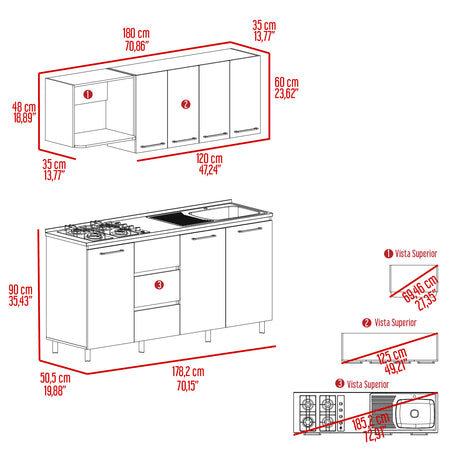 180 cm
70,86"

35 cm
13,77"

60 cm
23,62"

48 cm
18,89"

1

2

35 cm
13,77"

120 cm
47,24"

90 cm
35,43"

3

50,5 cm
19,88"

178,2 cm
70,15"

1 Vista Superior

69,46 cm
27,35"

2 Vista Superior

125 cm
49,21"

3 Vista Superior

185,2 cm
72,91"