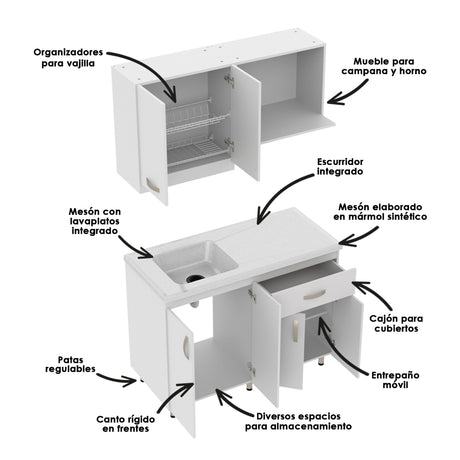 Organizadores para vajilla

Mueble para campana y horno

Escurridor integrado

Mesón con lavaplatos integrado

Mesón elaborado en mármol sintético

Cajón para cubiertos

Patas regulables

Entrepaño móvil

Canto rígido en frentes

Diversos espacios para almacenamiento