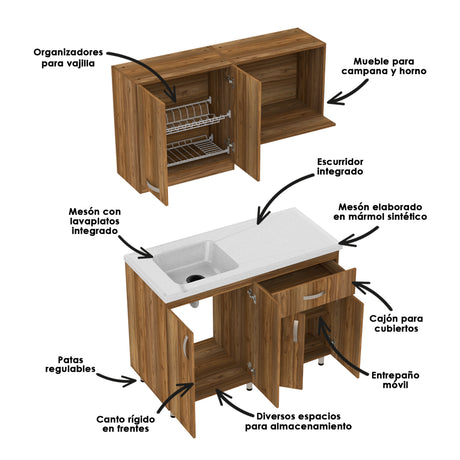 Organizadores para vajilla

Mueble para campana y horno

Escurridor integrado

Mesón con lavaplatos integrado

Mesón elaborado en mármol sintético

Cajón para cubiertos

Patas regulables

Entrepaño móvil

Canto rígido en frentes

Diversos espacios para almacenamiento